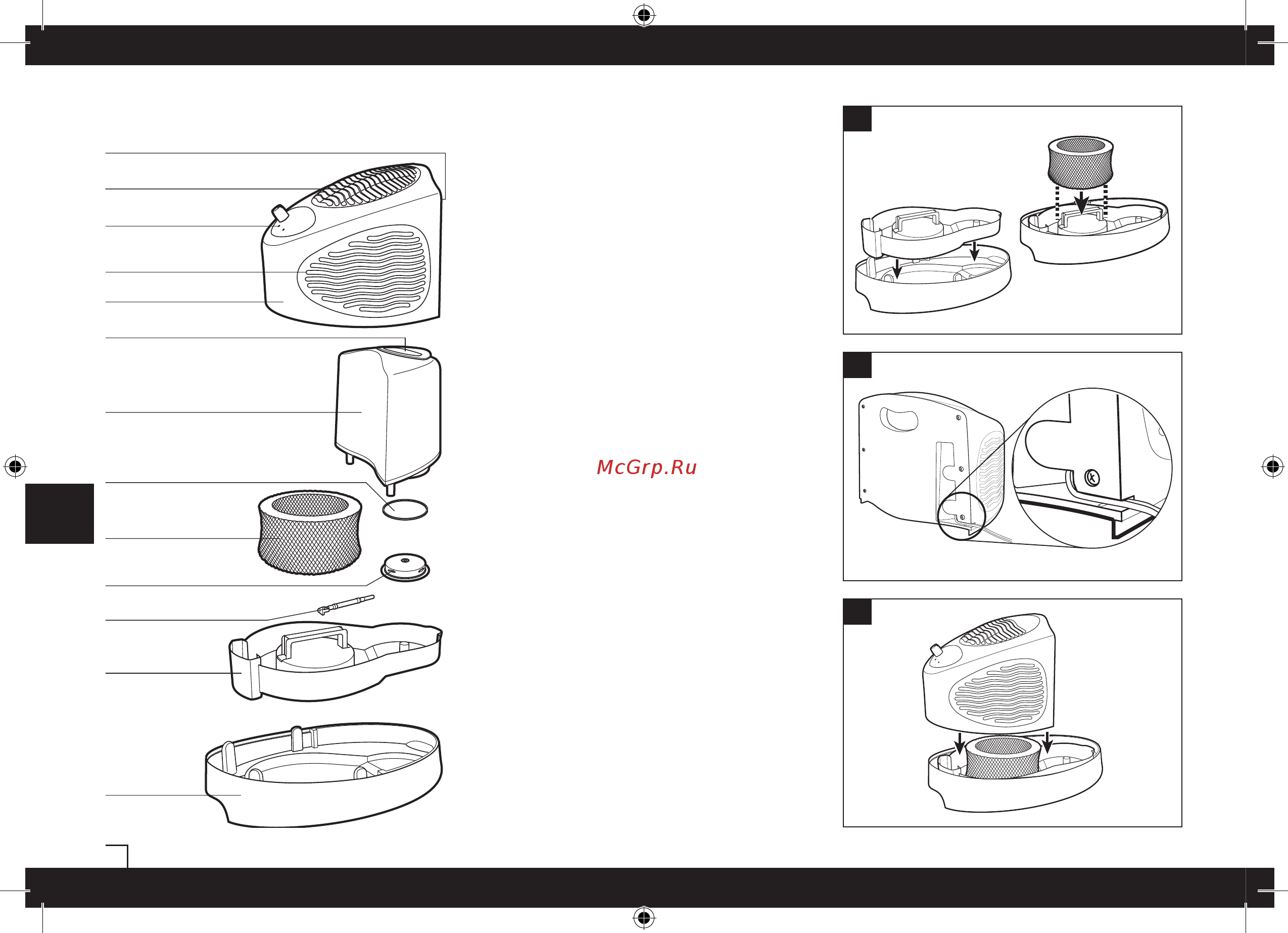 McGrp.Ru