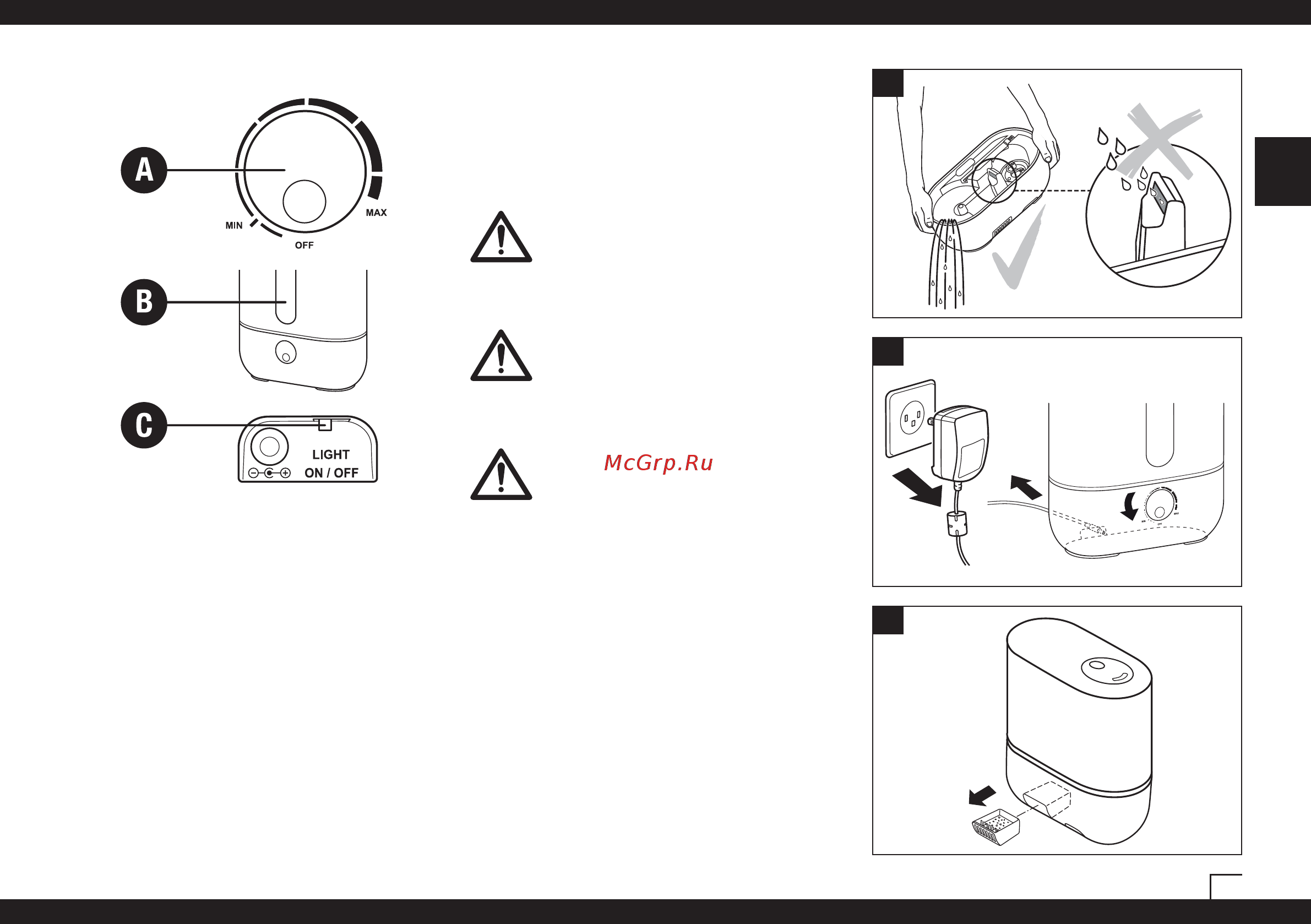 A

MIN

OFF

MAX

B

C

LIGHT
ON / OFF

McGrp.Ru