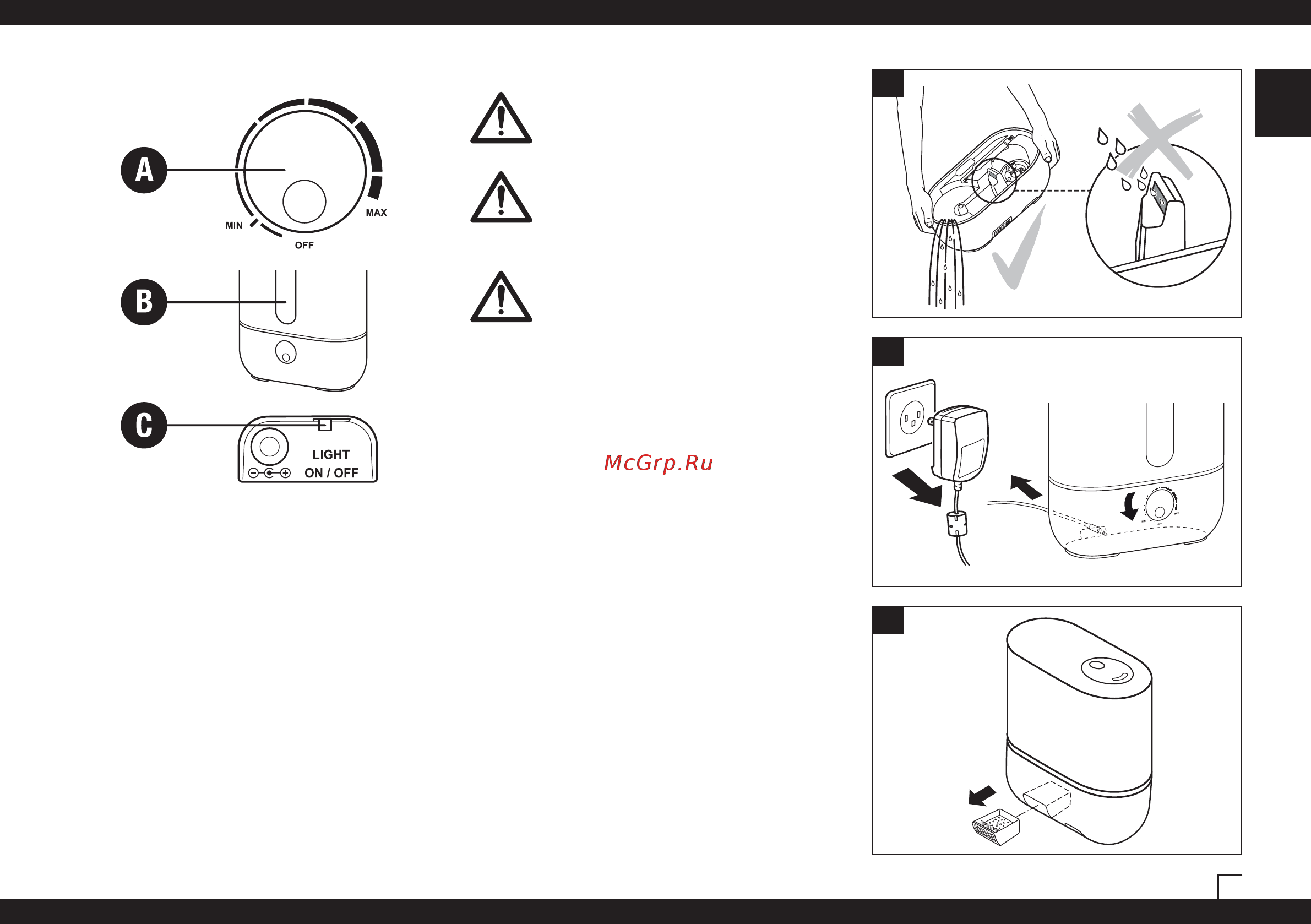 A

MIN

OFF

MAX

B

C

LIGHT
ON / OFF

McGrp.Ru