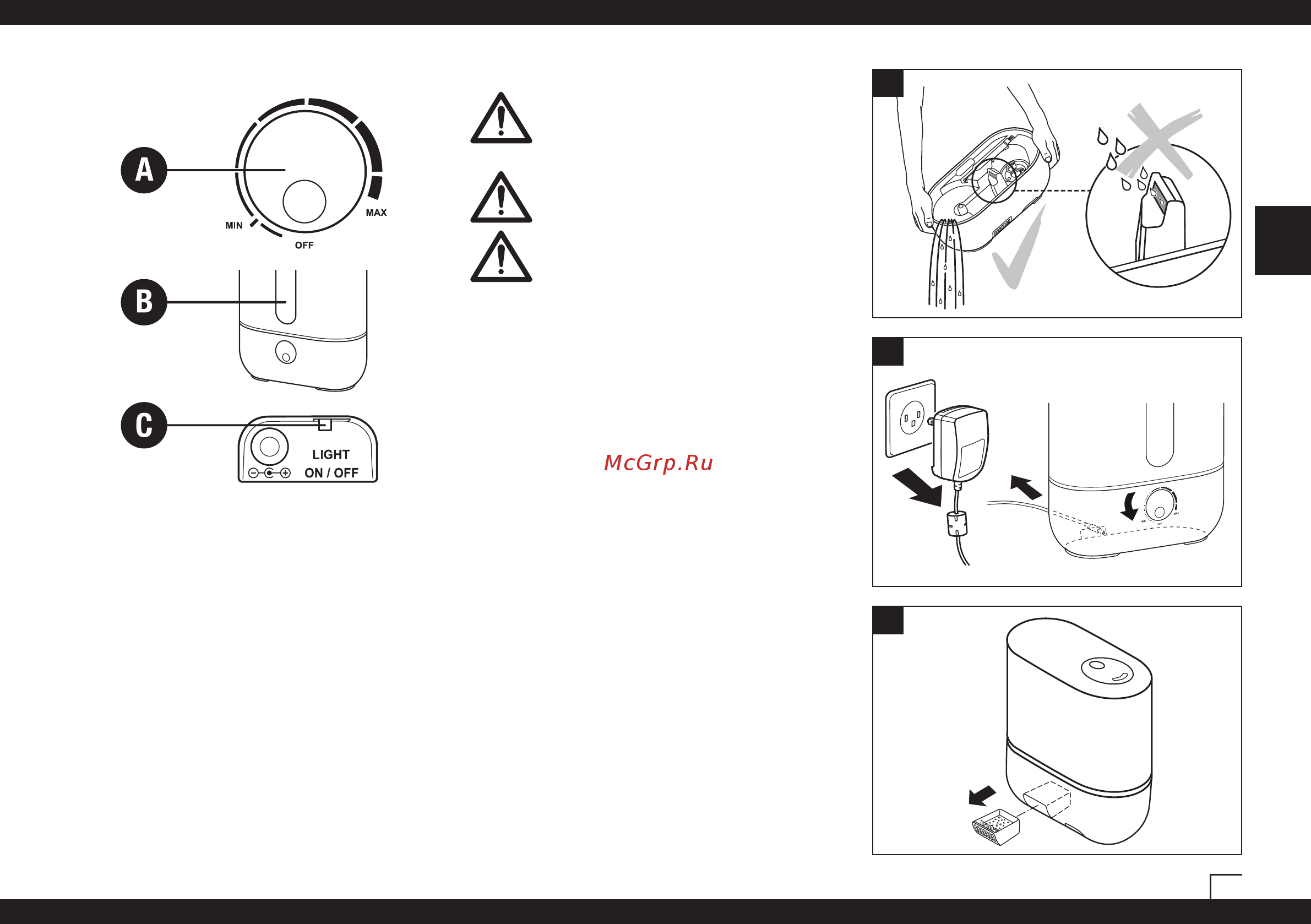 A

MIN

OFF

MAX

B

C

LIGHT
ON / OFF

McGrp.Ru