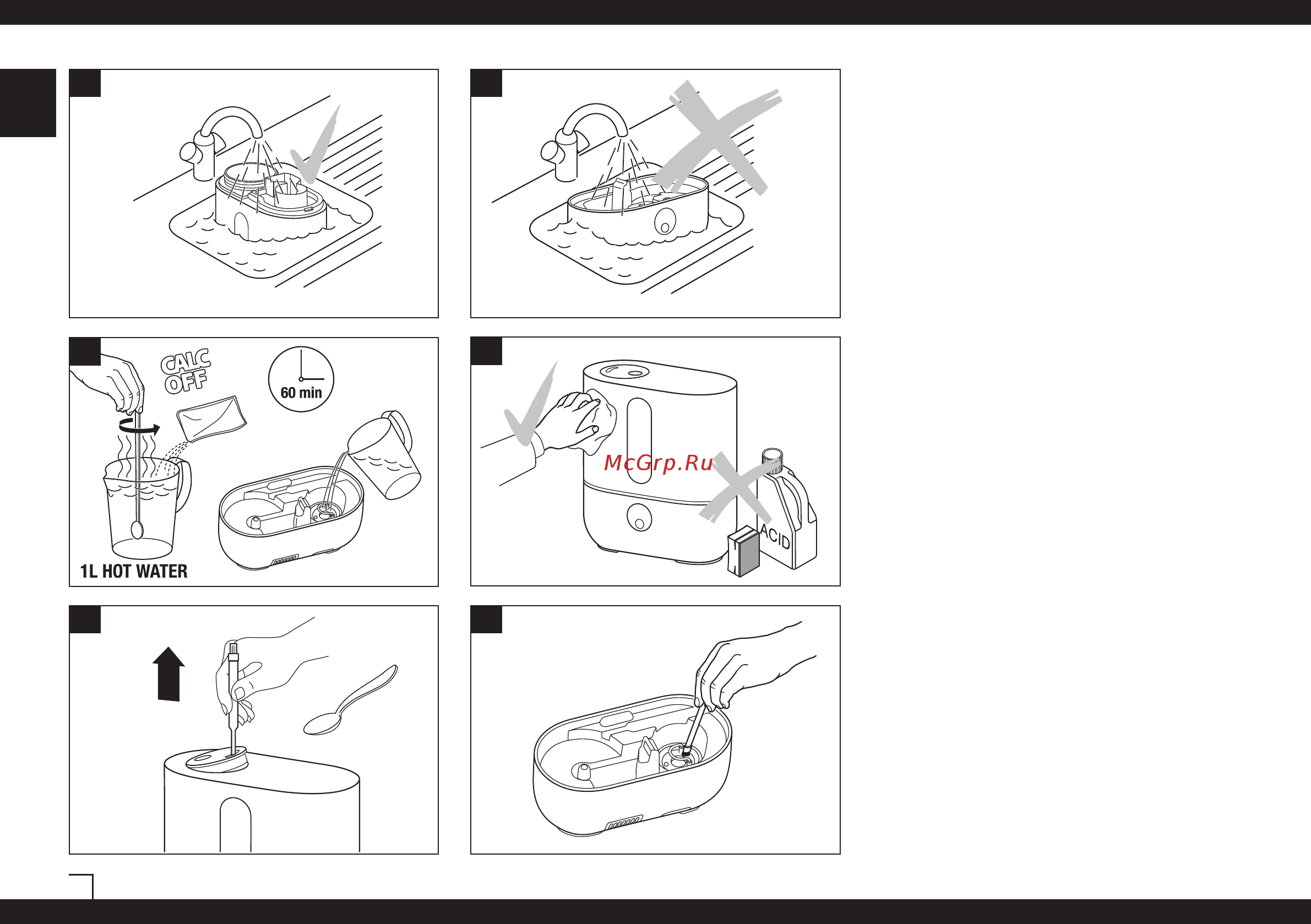 CALC OFF

60 min

1L HOT WATER

McGrp.Ru

ACID