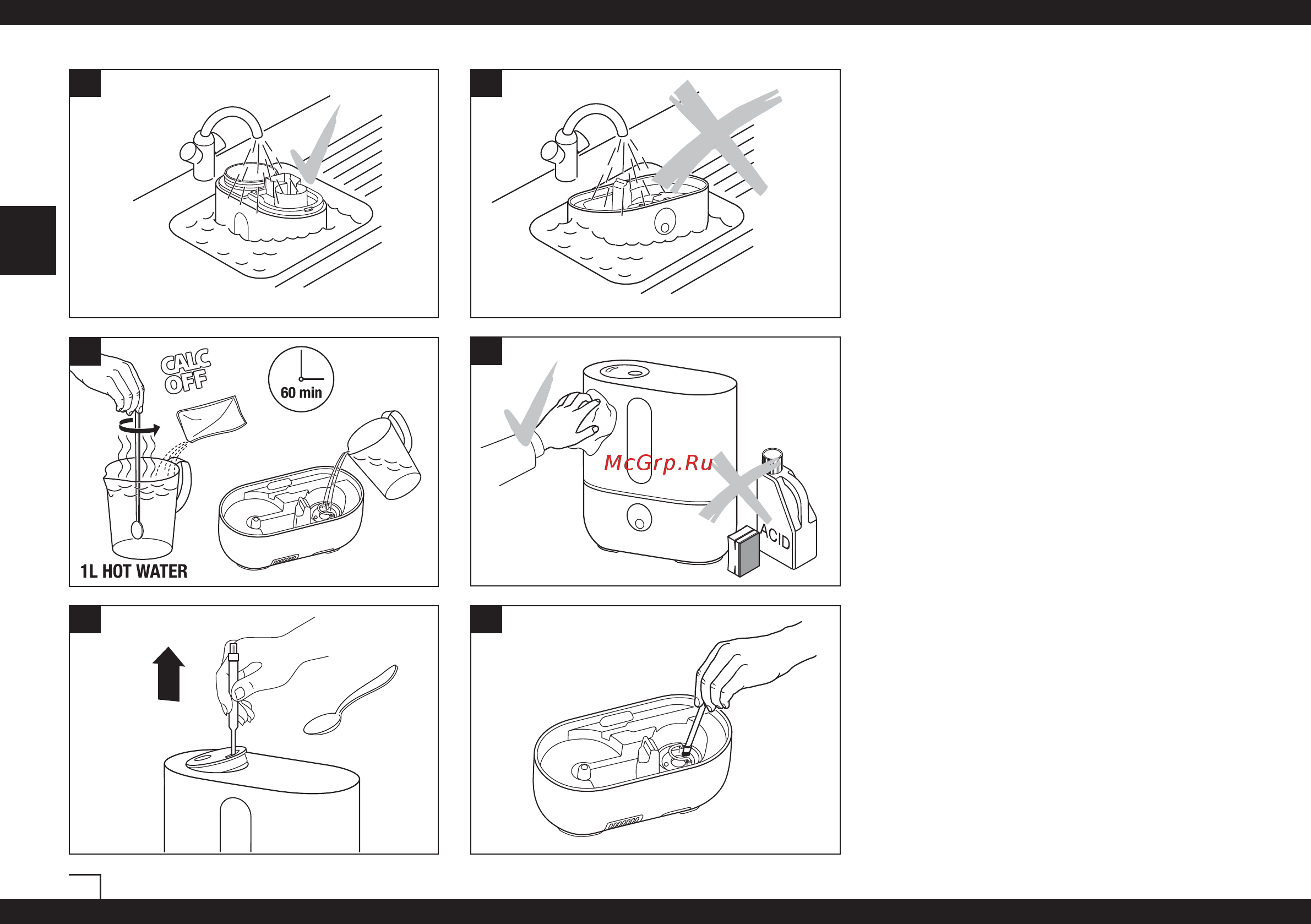 CALC OFF

60 min

1L HOT WATER

McGrp.Ru

ACID