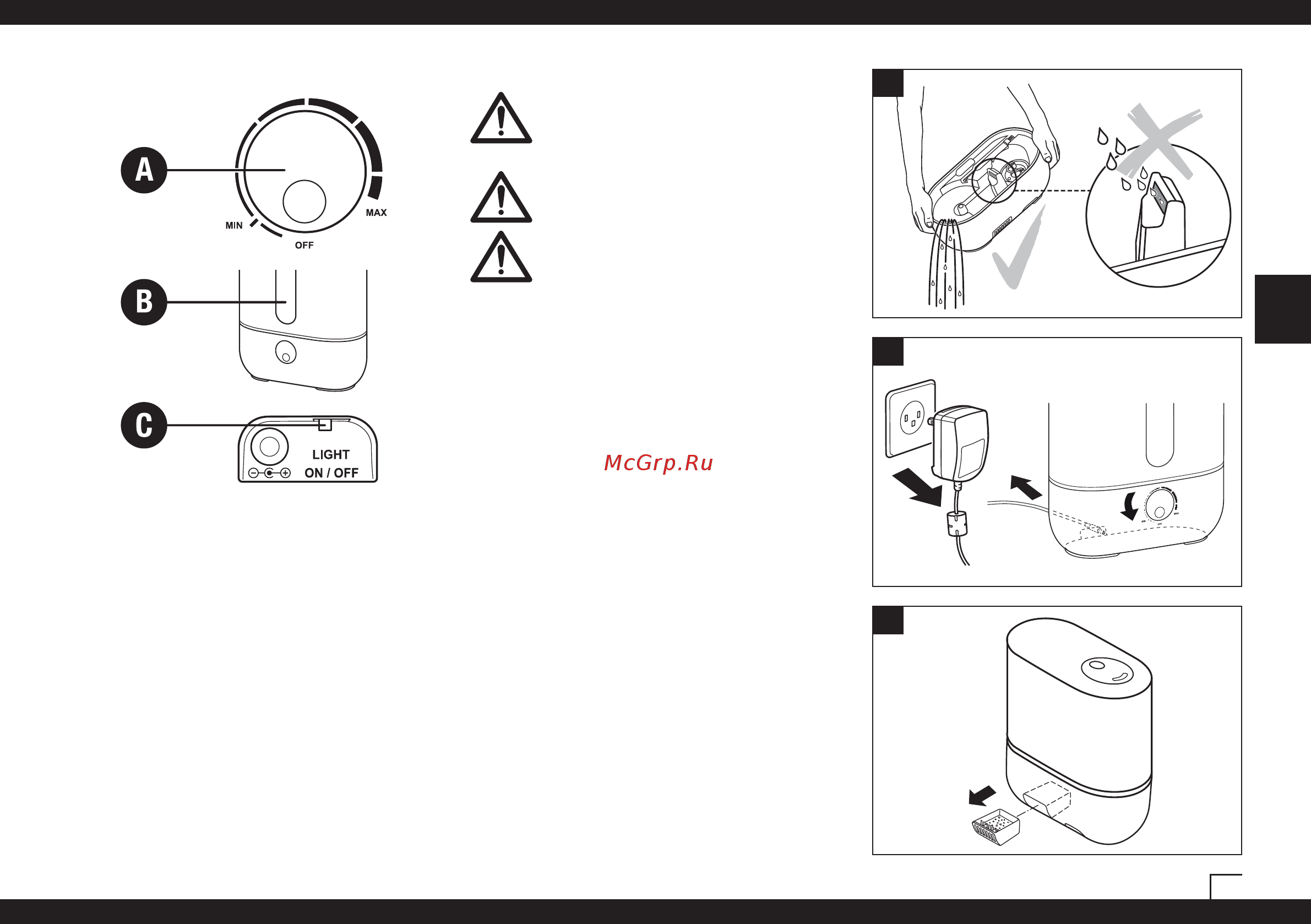 A

MIN

OFF

MAX

B

C

LIGHT

ON / OFF

McGrp.Ru