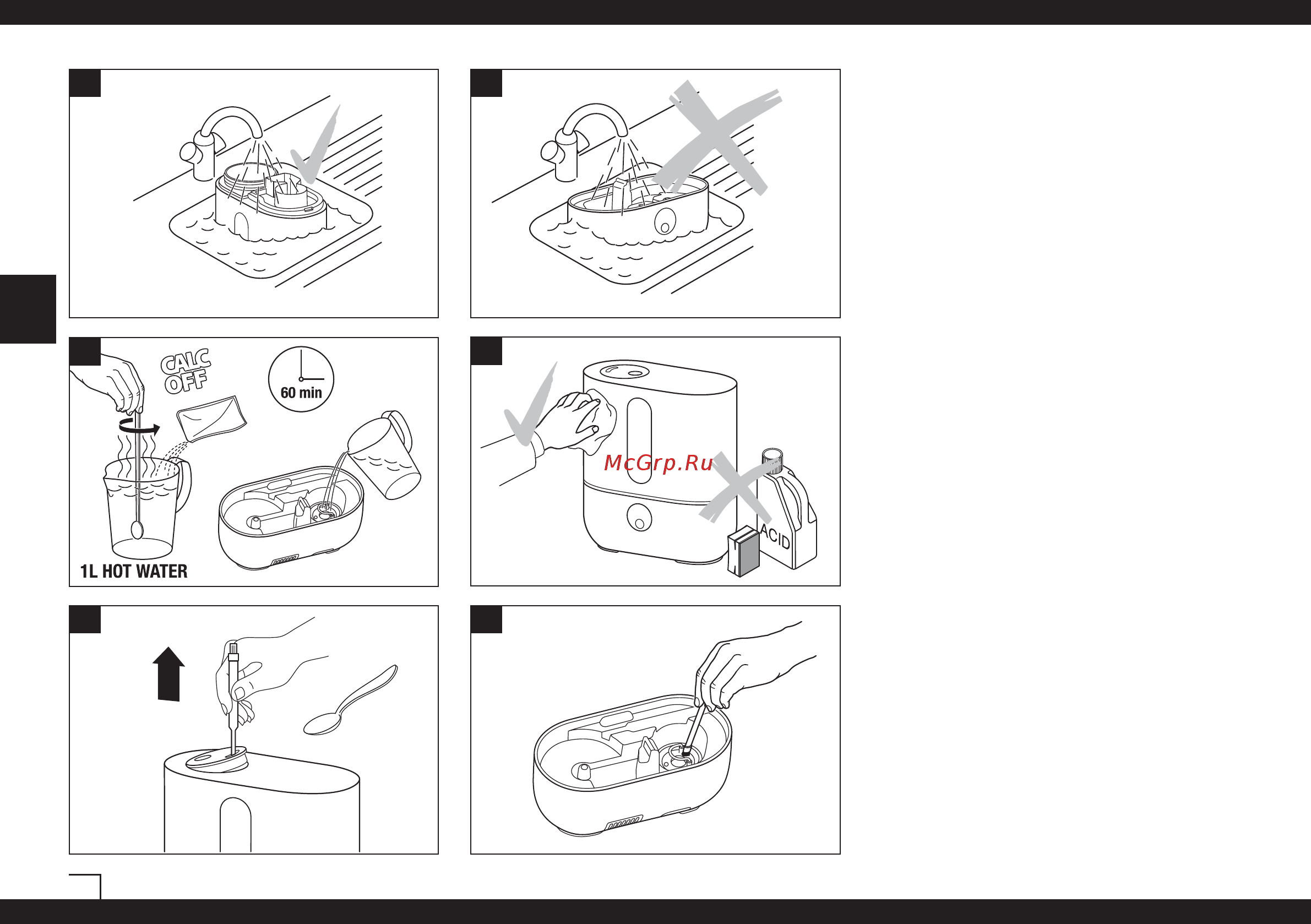 CALC OFF

60 min

1L HOT WATER

McGrp.Ru

ACID