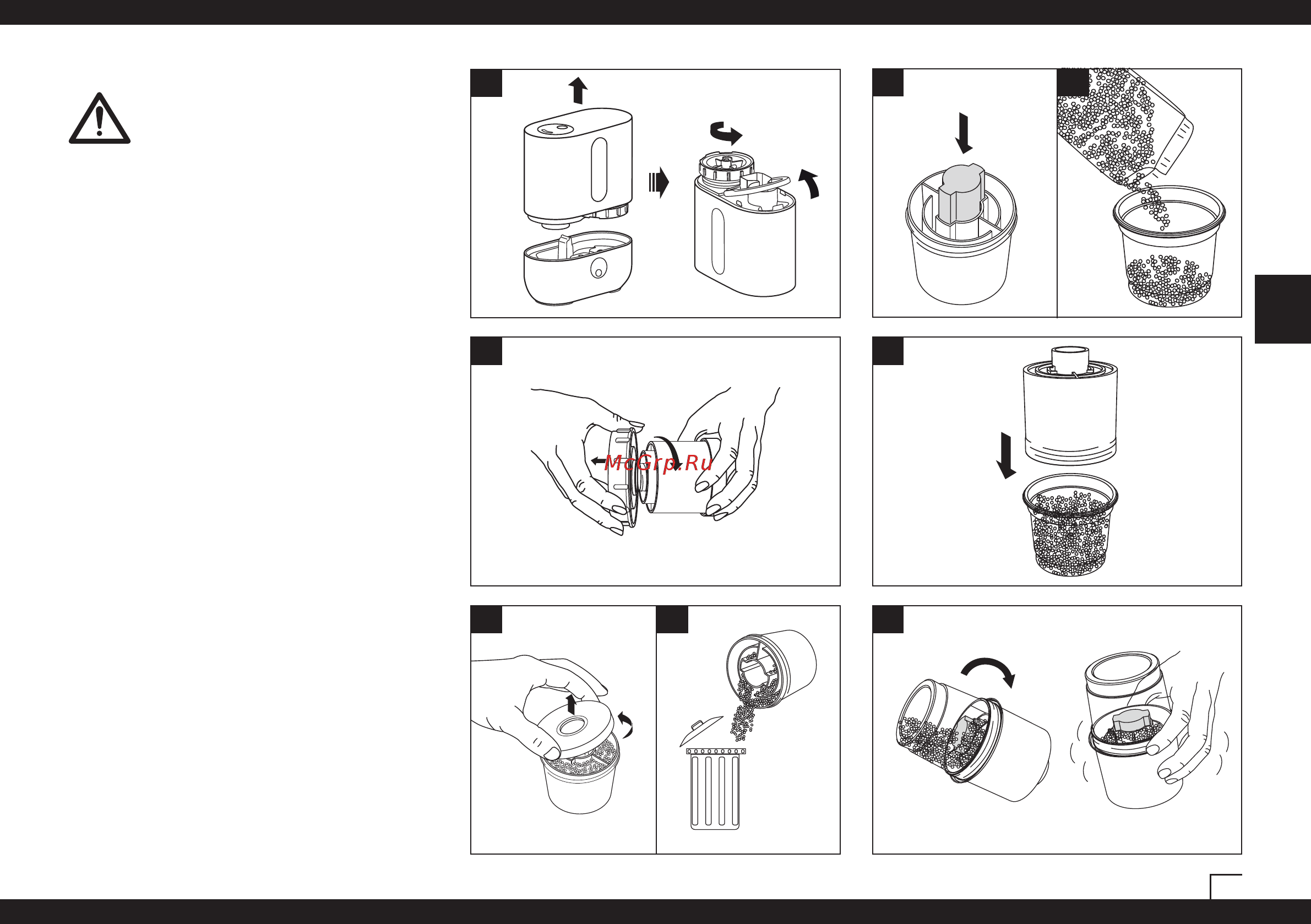 McGrp.Ru