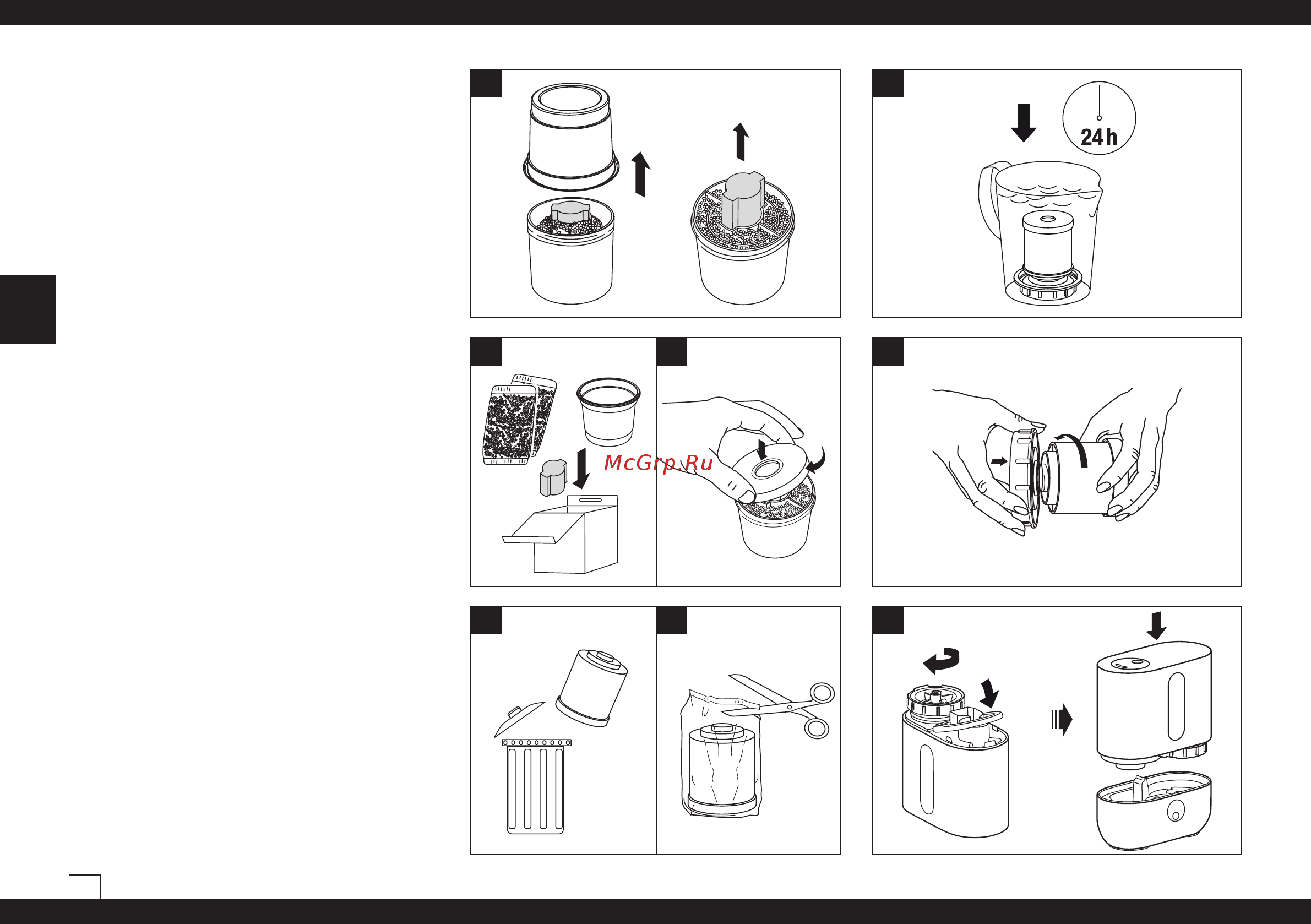 24 h

McGrp.Ru