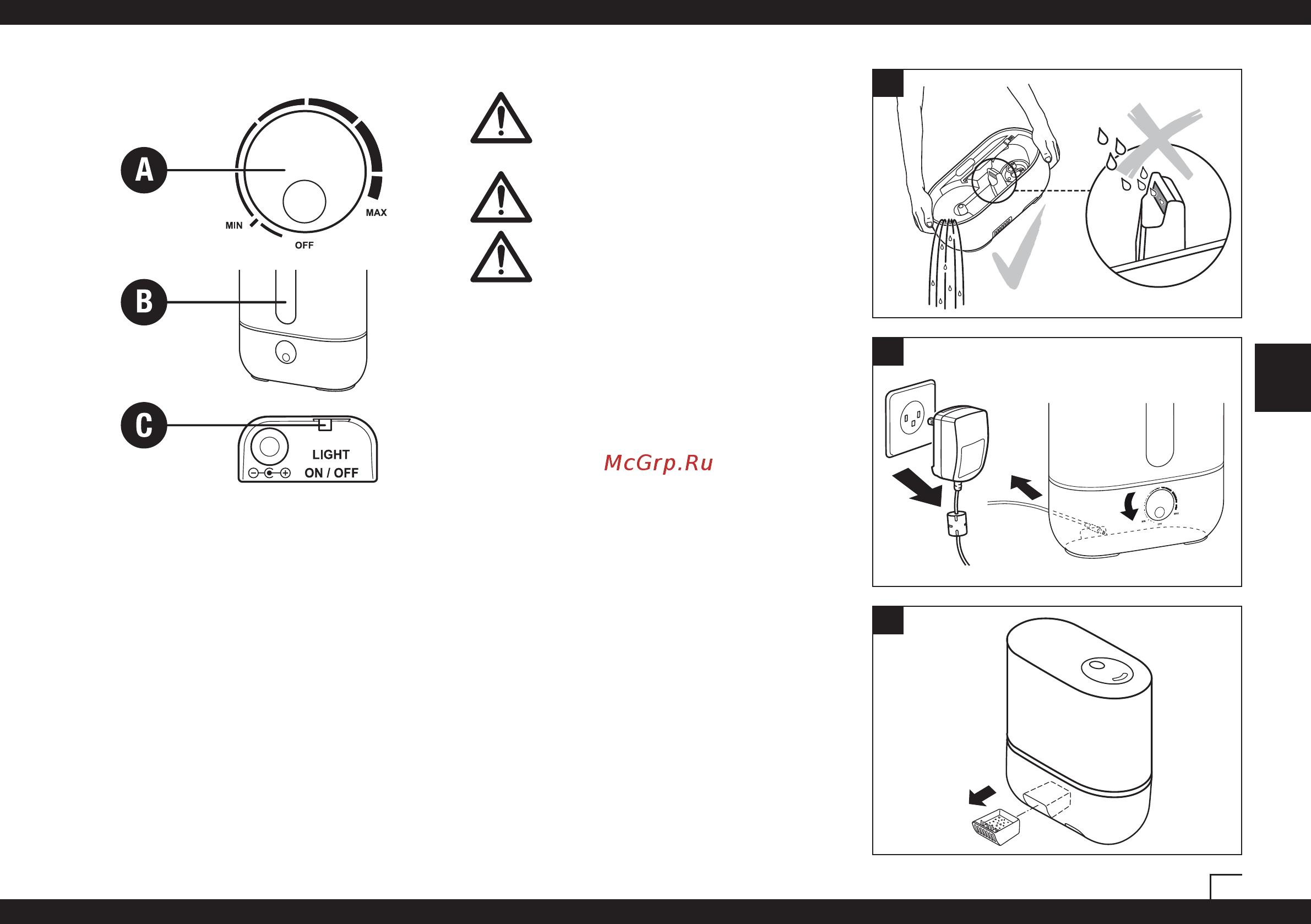 A

MIN

OFF

MAX

B

C

LIGHT
ON / OFF

McGrp.Ru