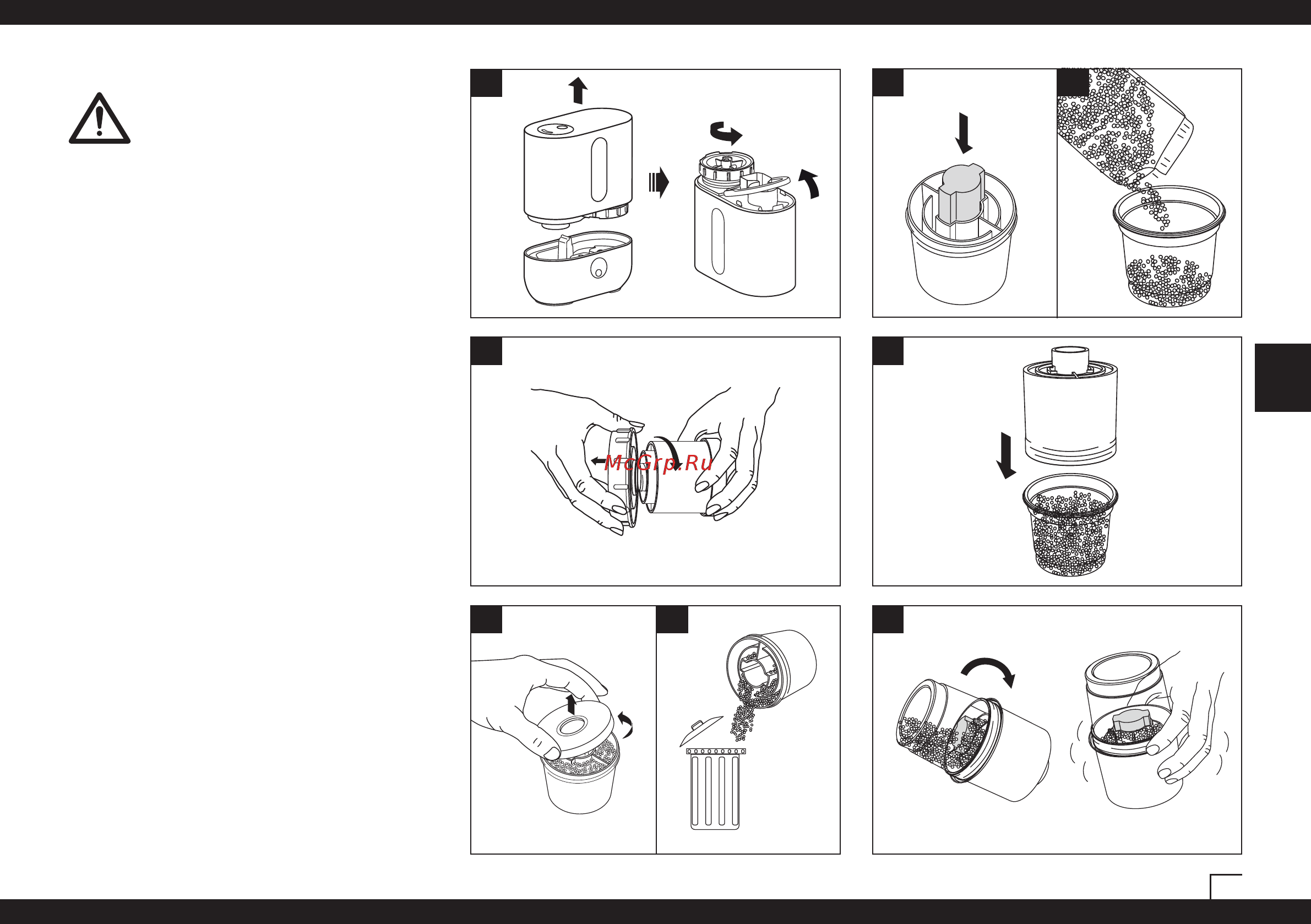 McGrp.Ru