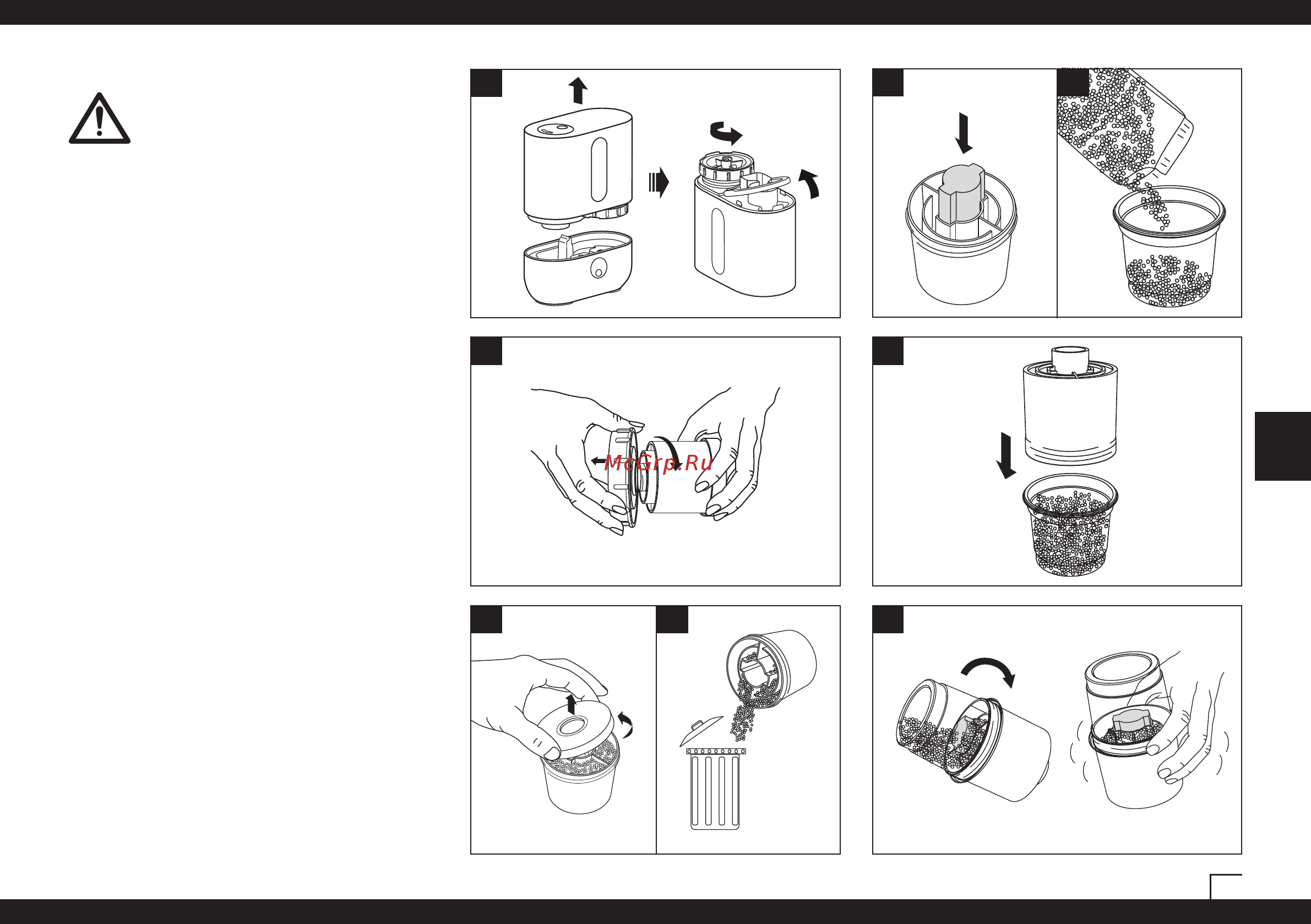 McGrp.Ru