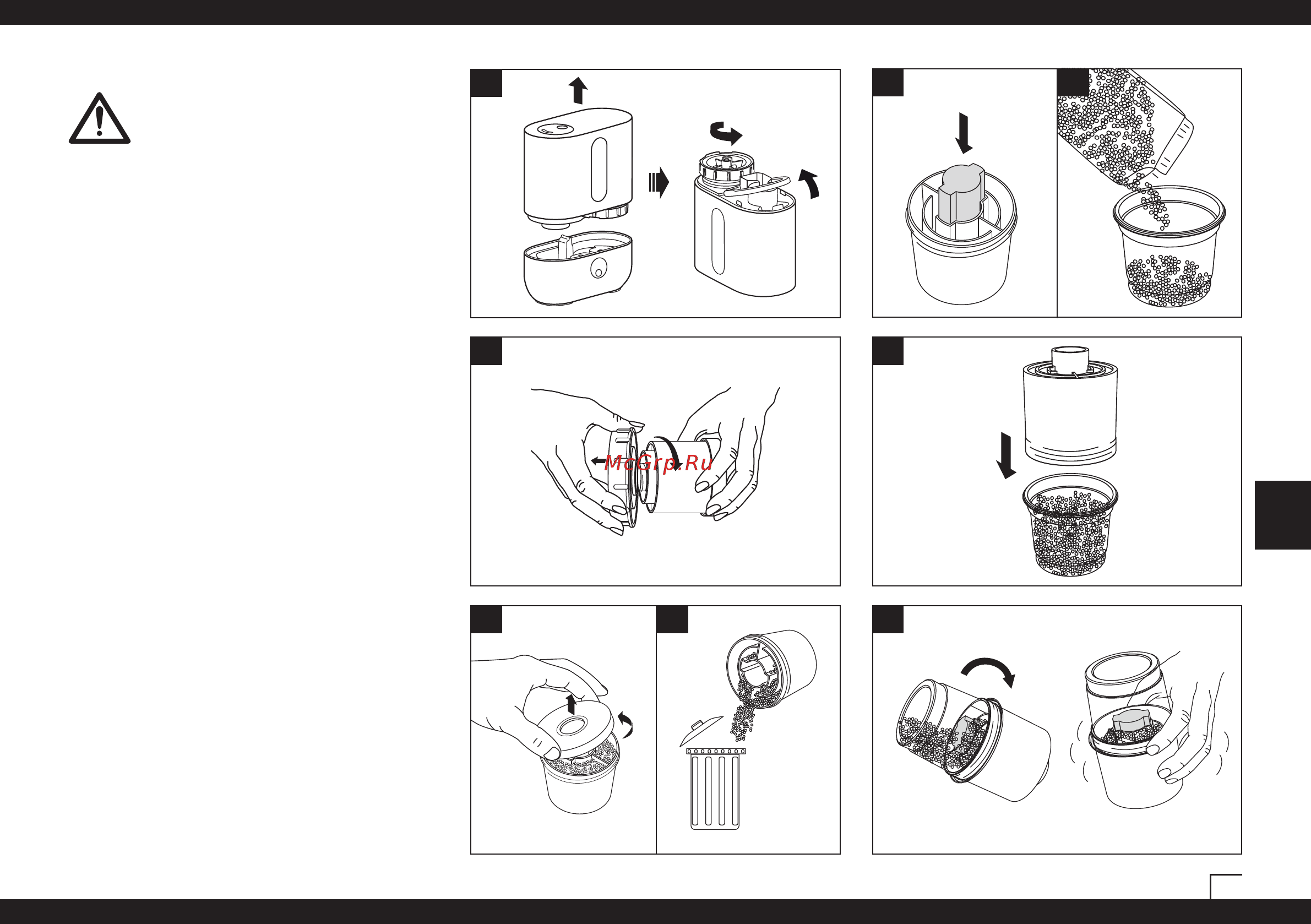 McGrp.Ru