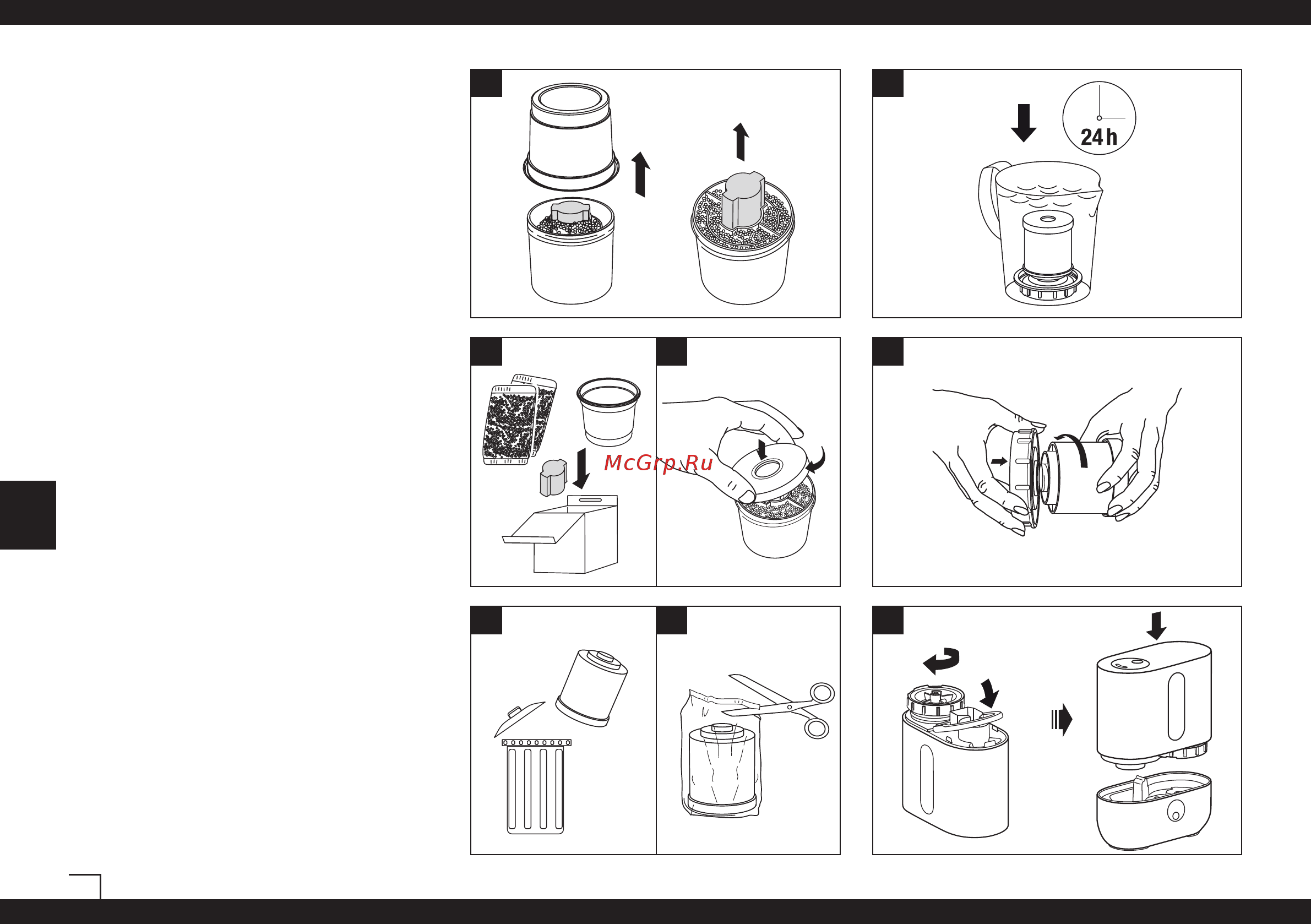 24h

McGrp.Ru