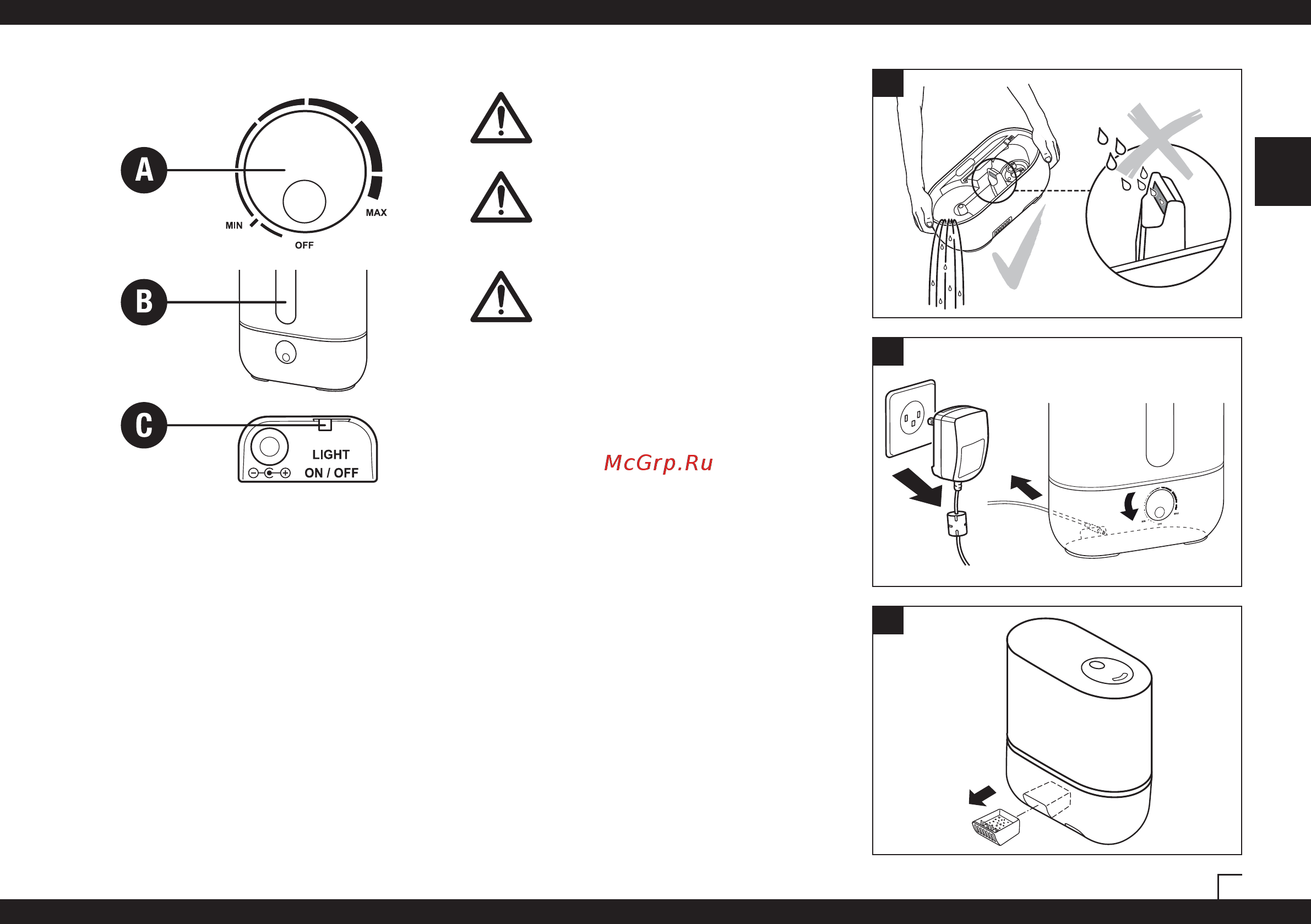 A

MIN

OFF

MAX

B

C

LIGHT
ON / OFF

McGrp.Ru