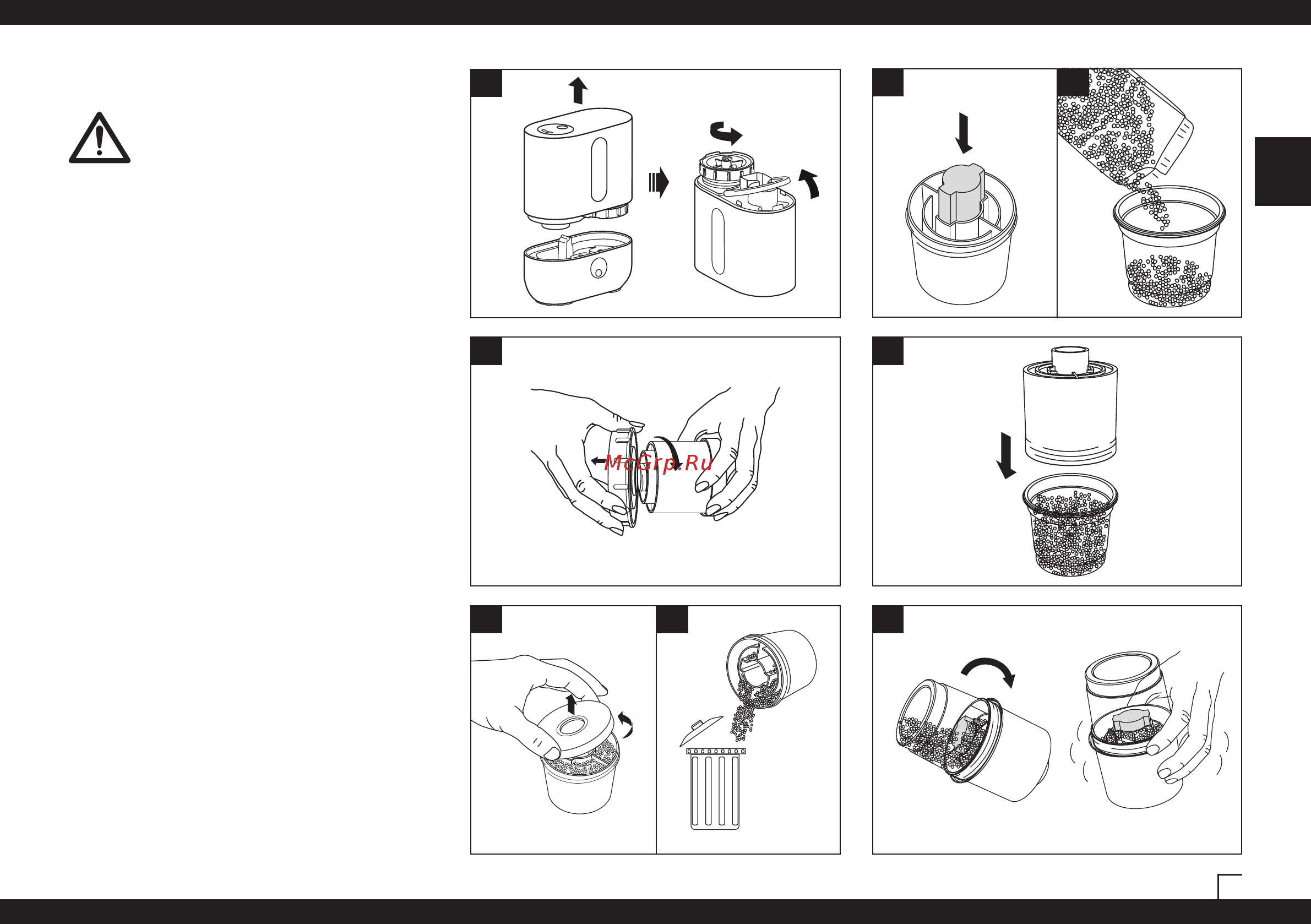 McGrp.Ru