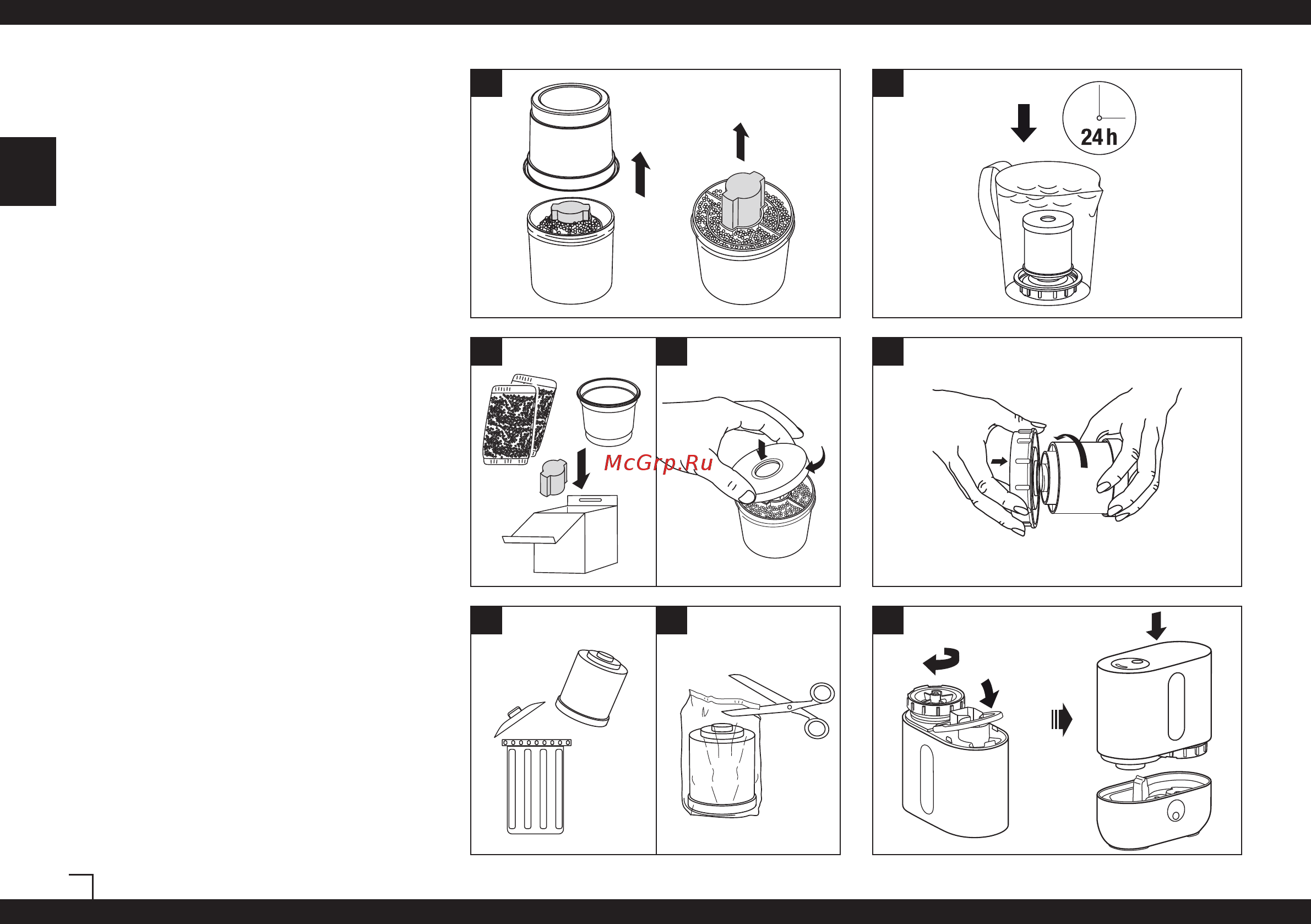 24 h

McGrp.Ru