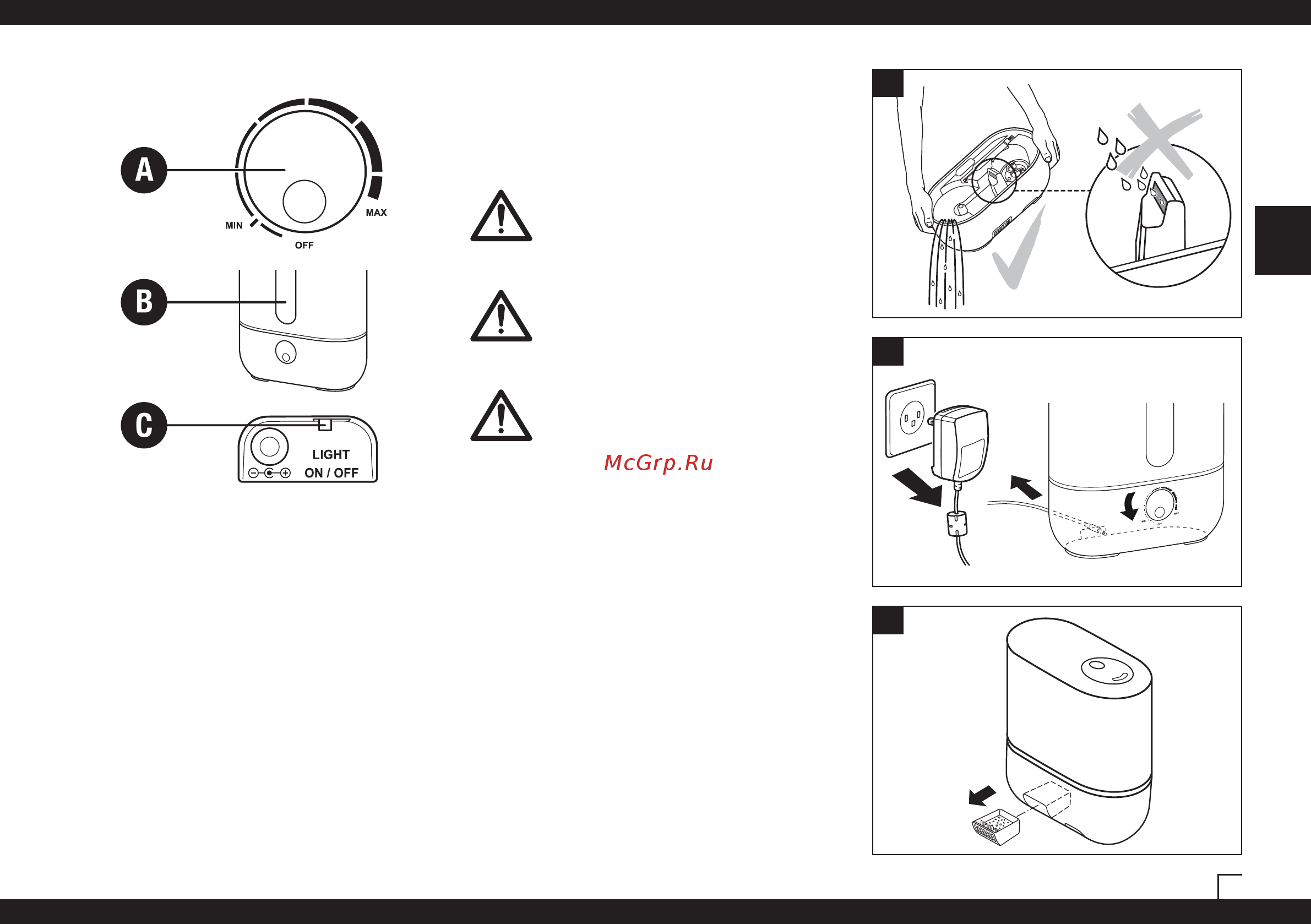 A

MIN

OFF

MAX

B

C

LIGHT

ON / OFF

McGrp.Ru