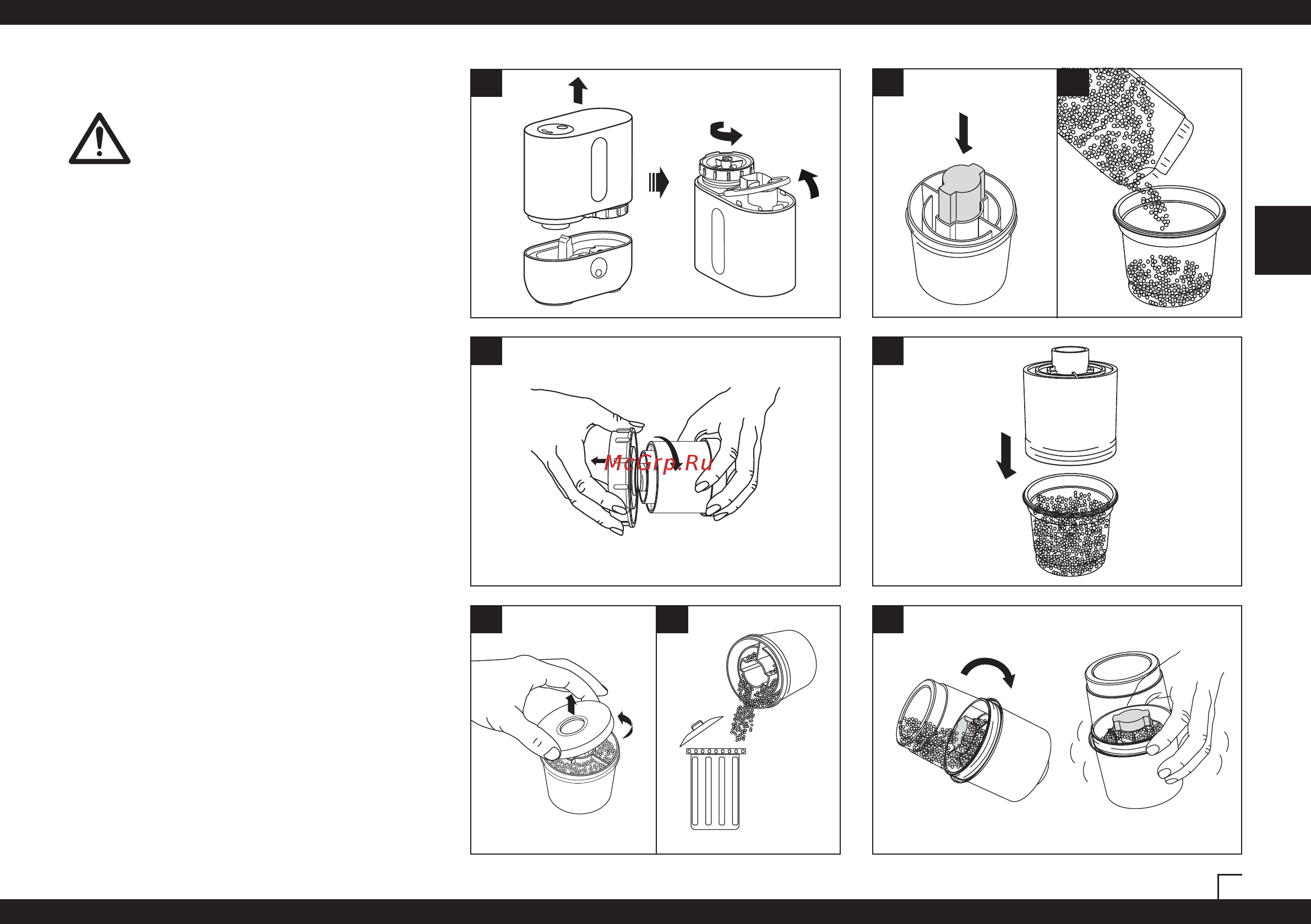 McGrp.Ru