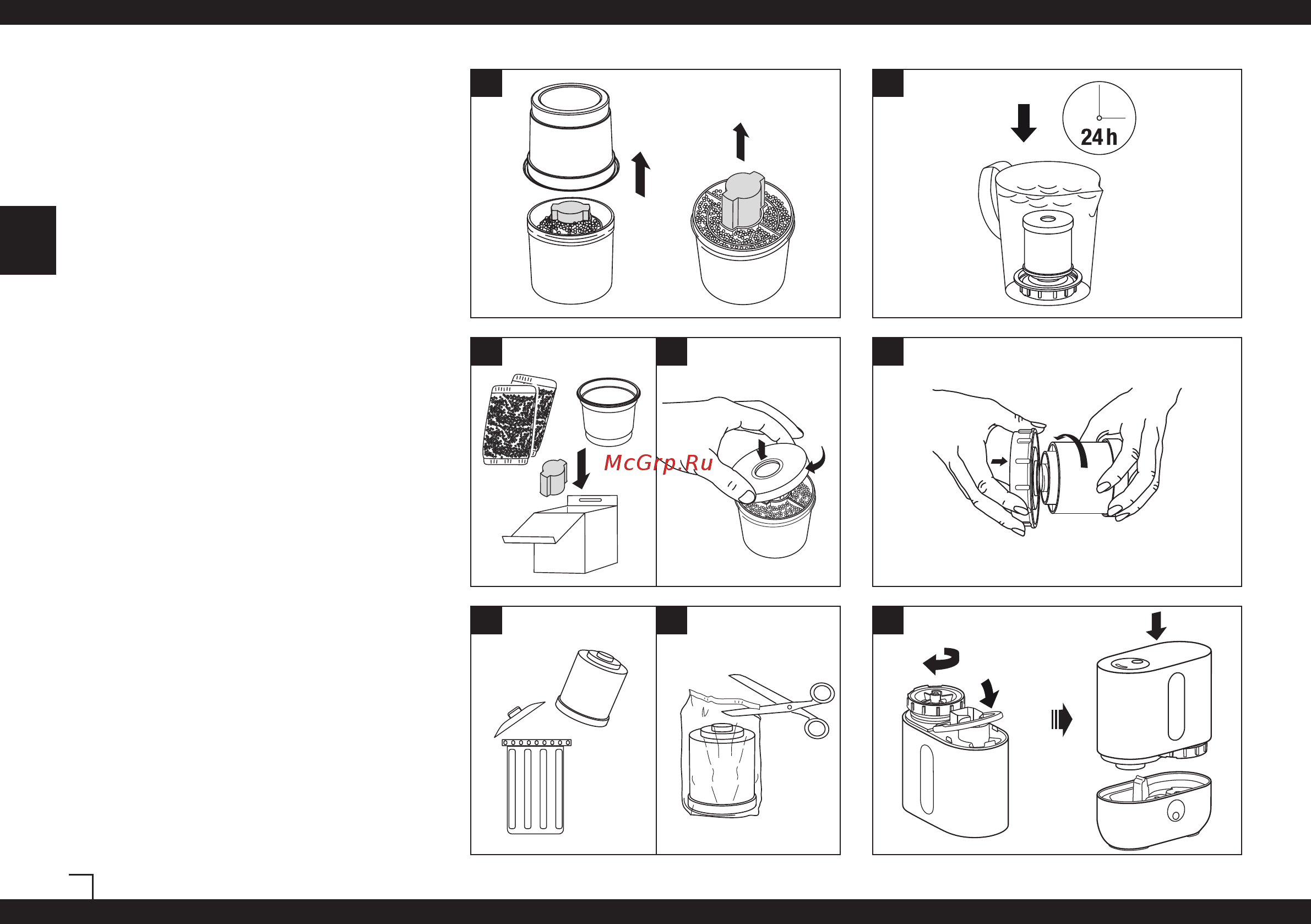 24h

McGrp.Ru