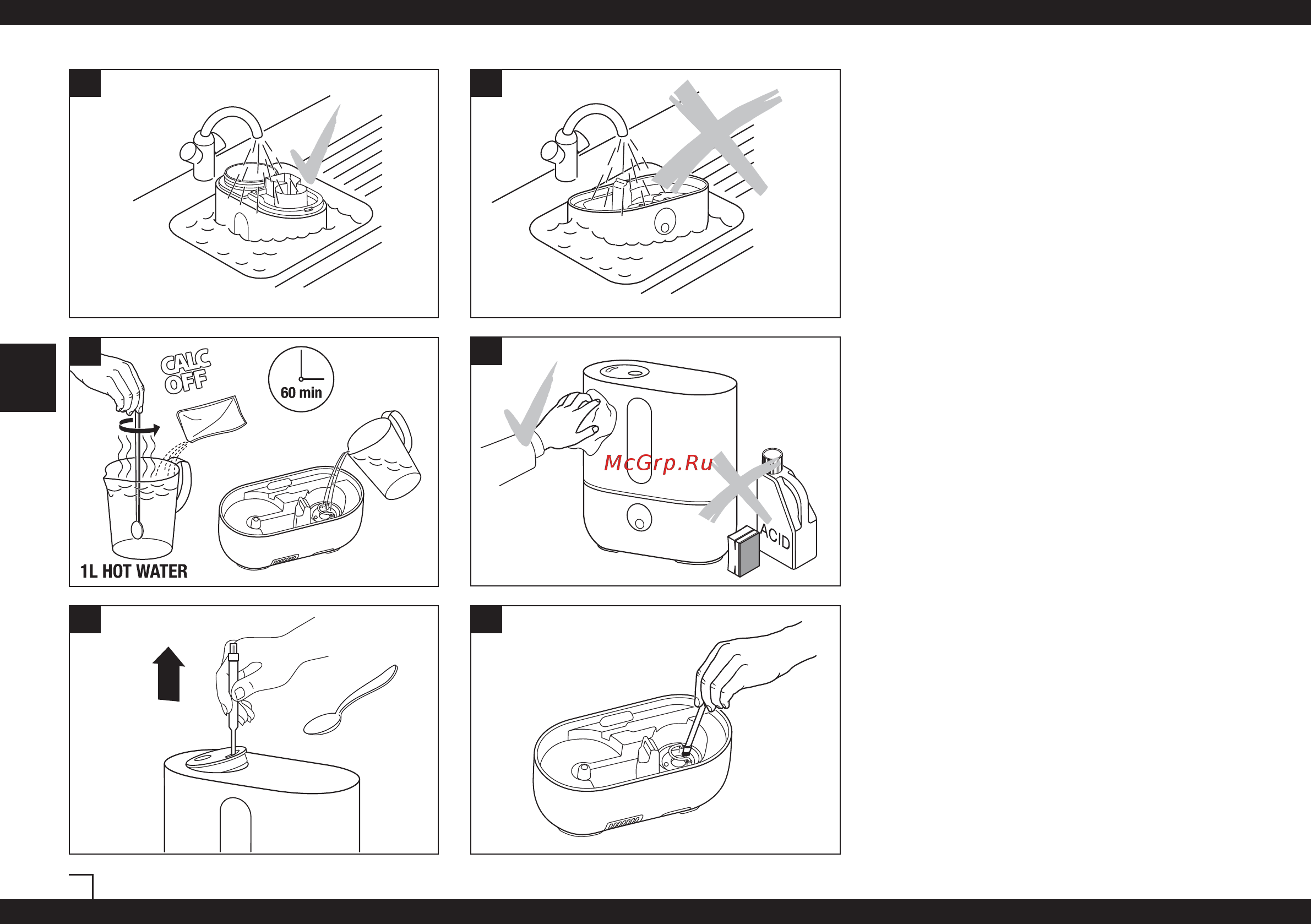 CALC OFF

60 min

1L HOT WATER

McGrp.Ru

ACID