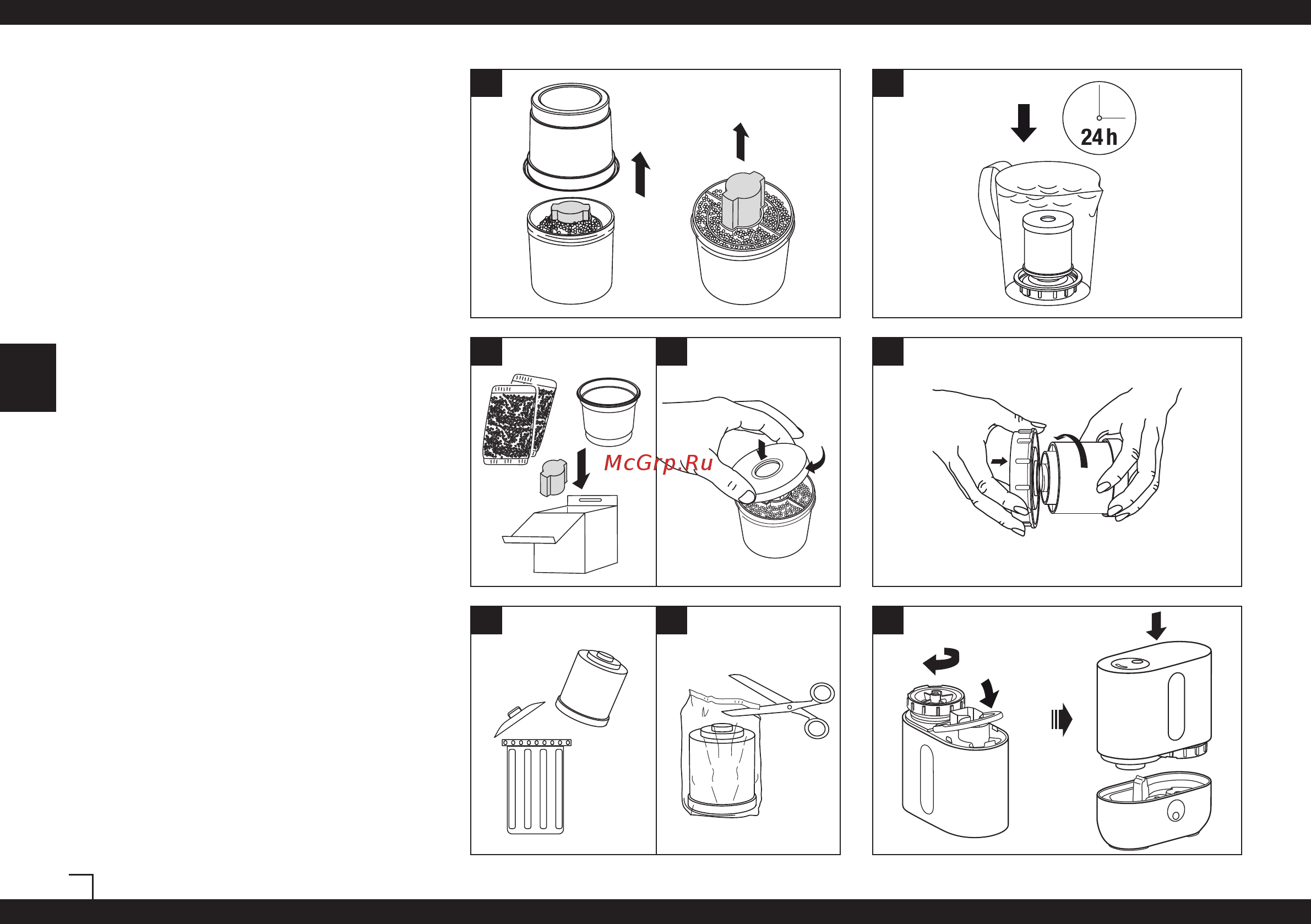 24 h

McGrp.Ru