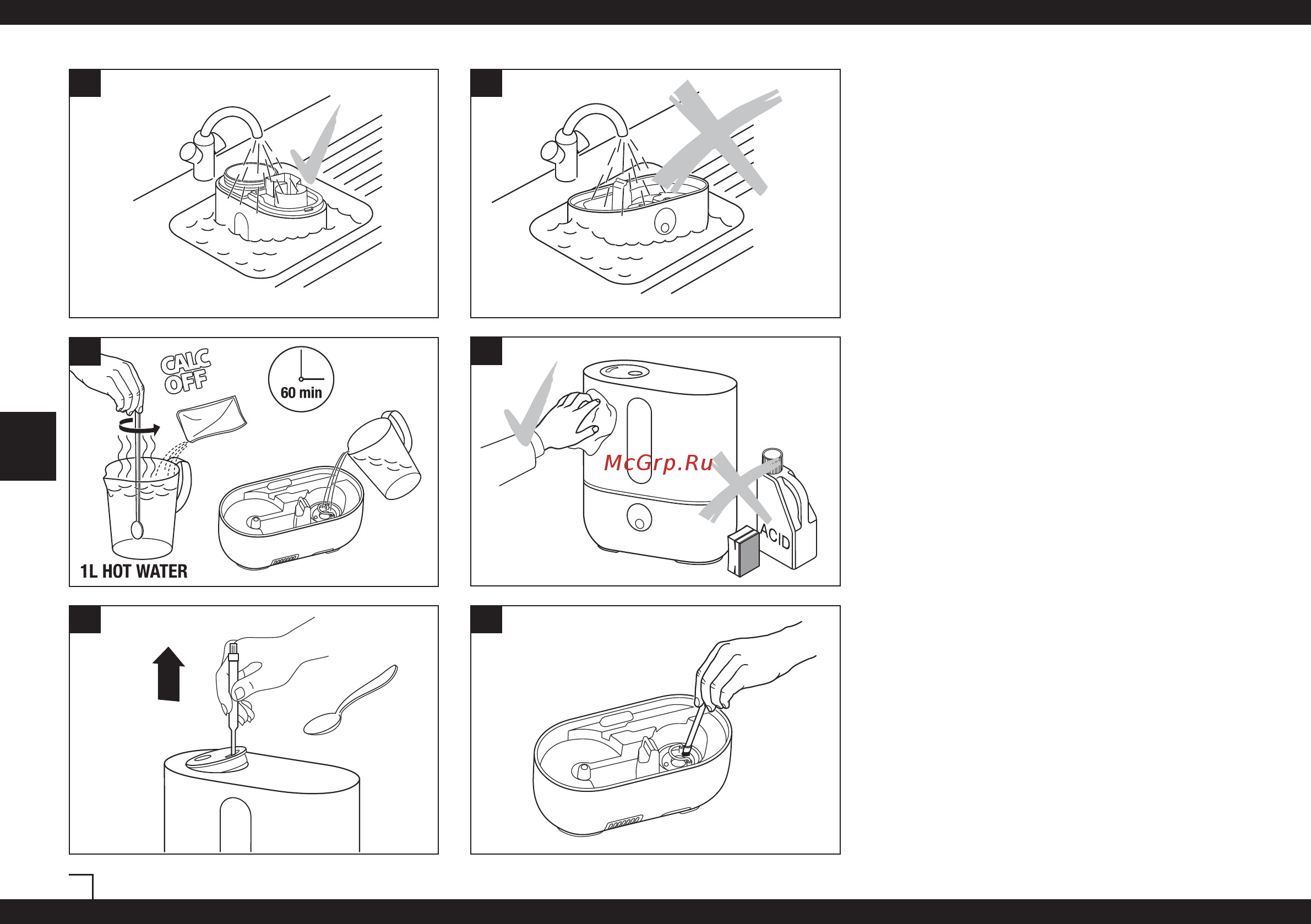 CALC OFF

60 min

1L HOT WATER

McGrp.Ru

ACID