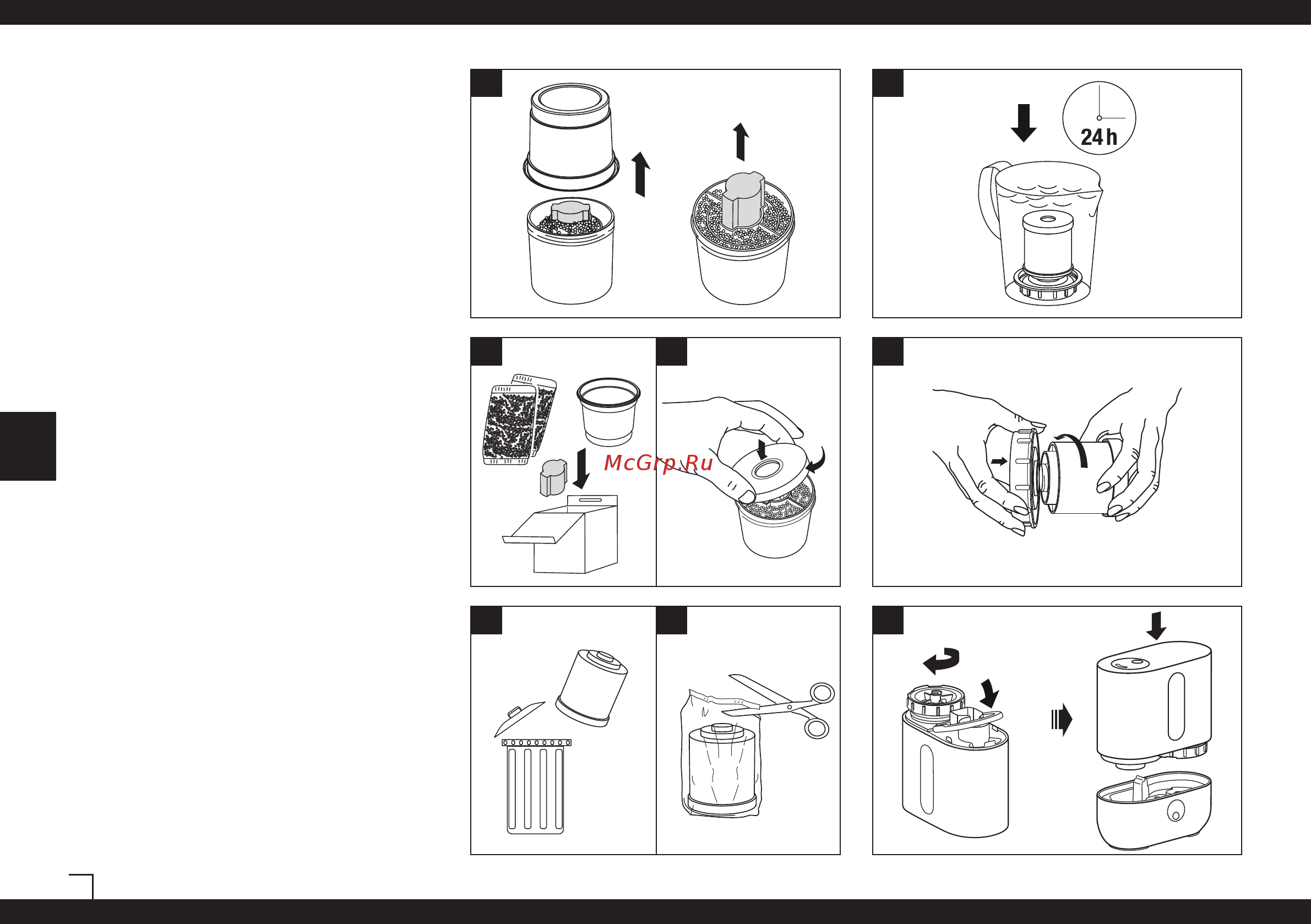 24 h

McGrp.Ru