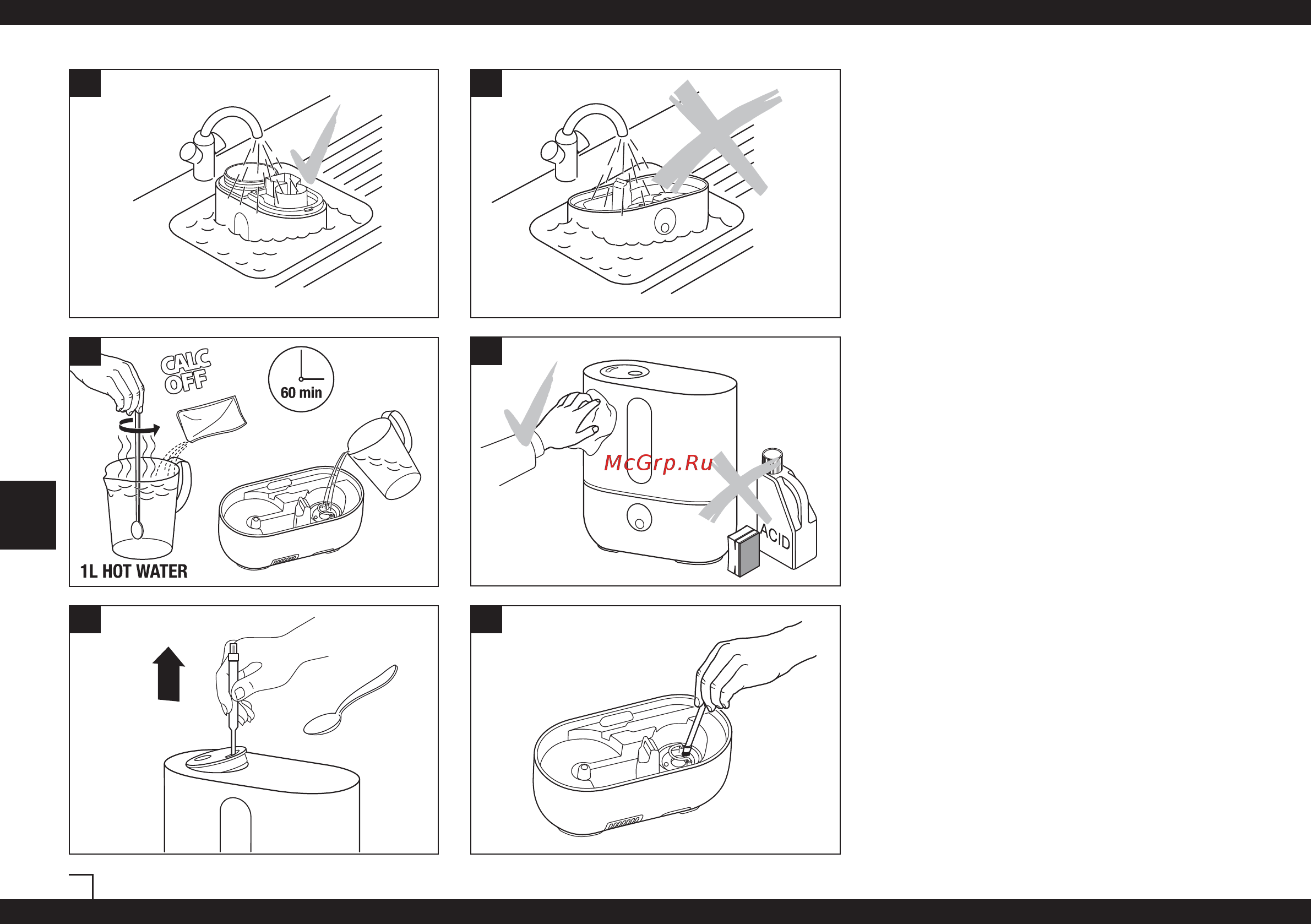 CALC OFF

60 min

1L HOT WATER

McGrp.Ru

ACID