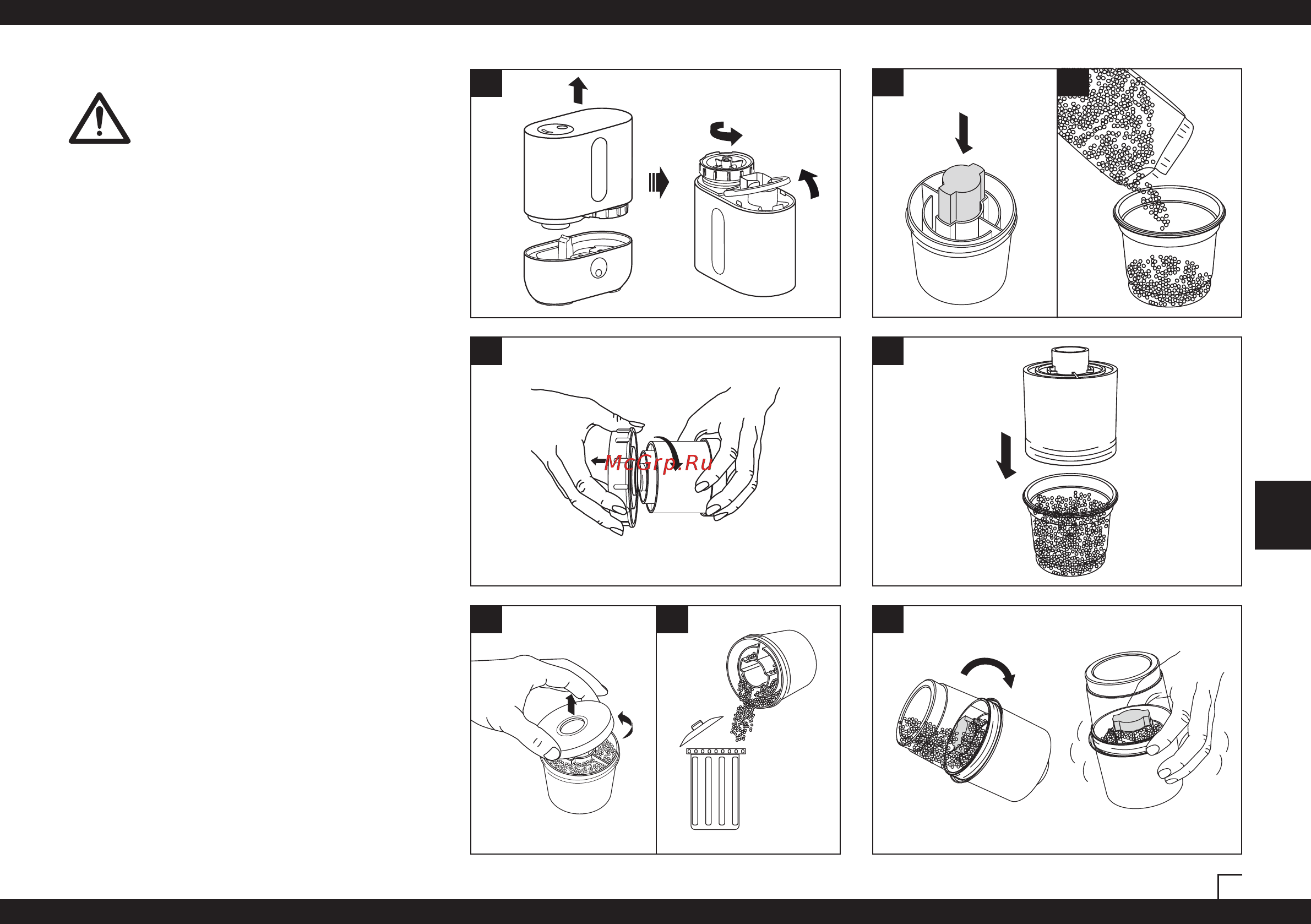 McGrp.Ru