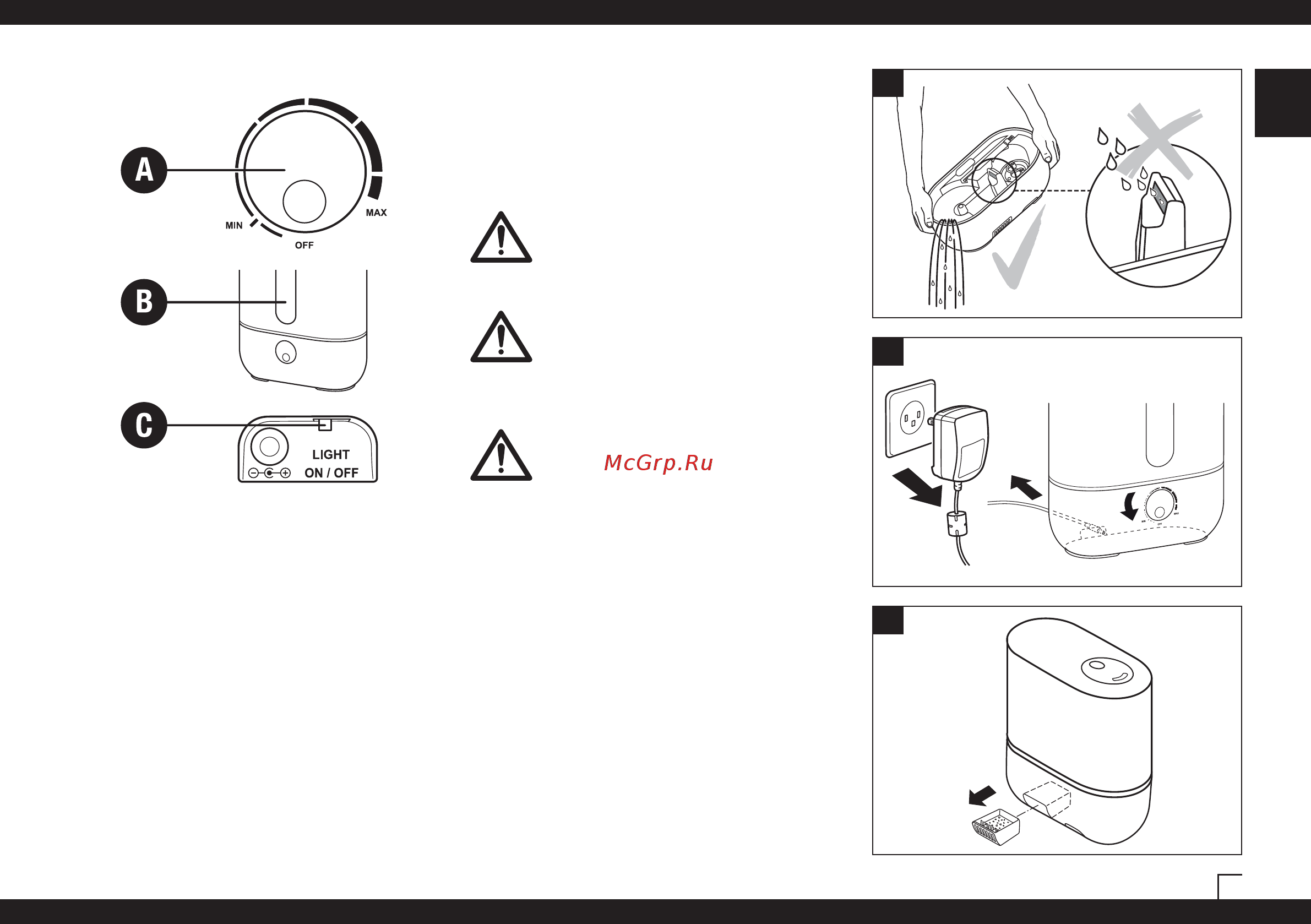 A

MIN

OFF

MAX

B

C

LIGHT
ON / OFF

McGrp.Ru