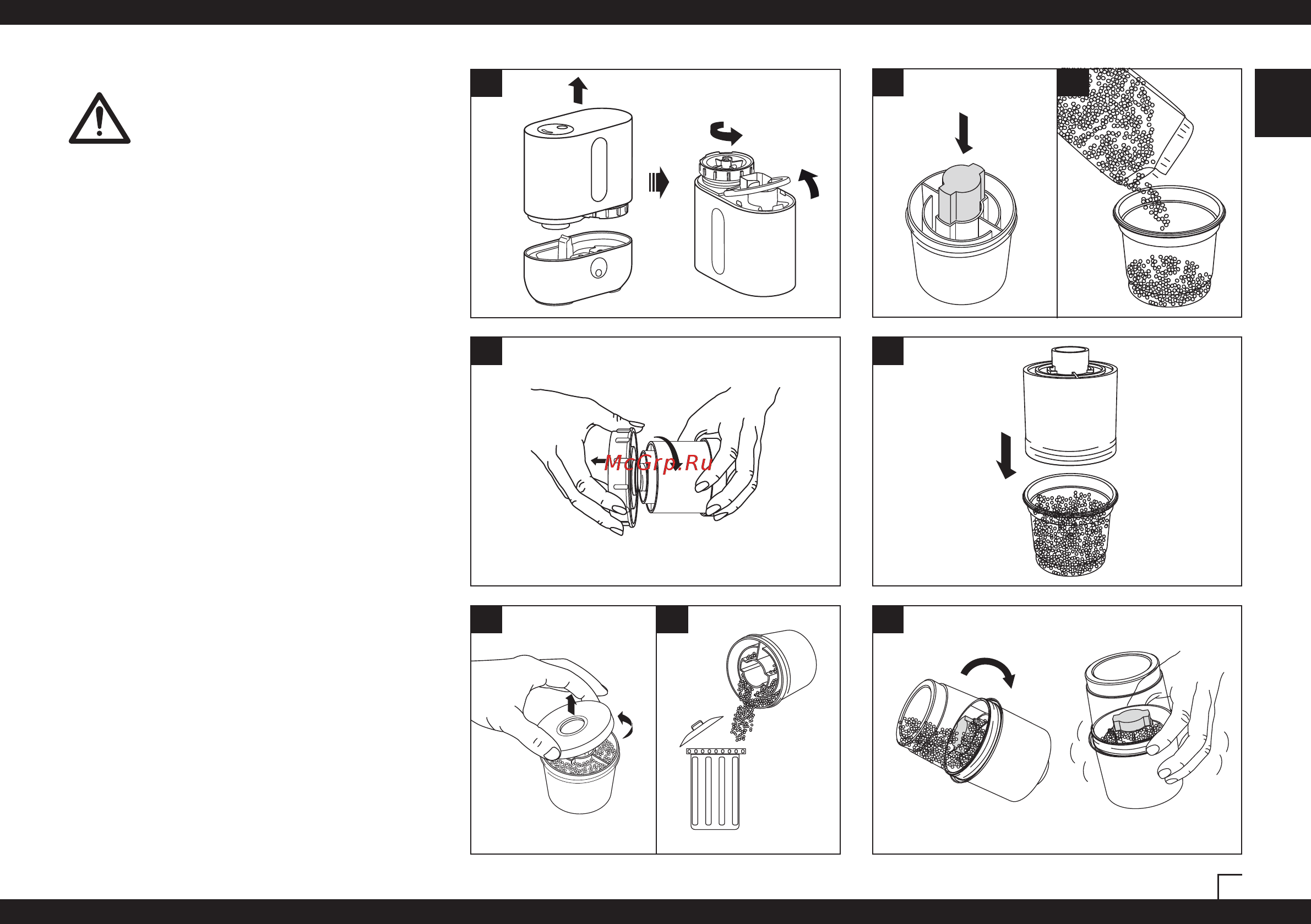 McGrp.Ru