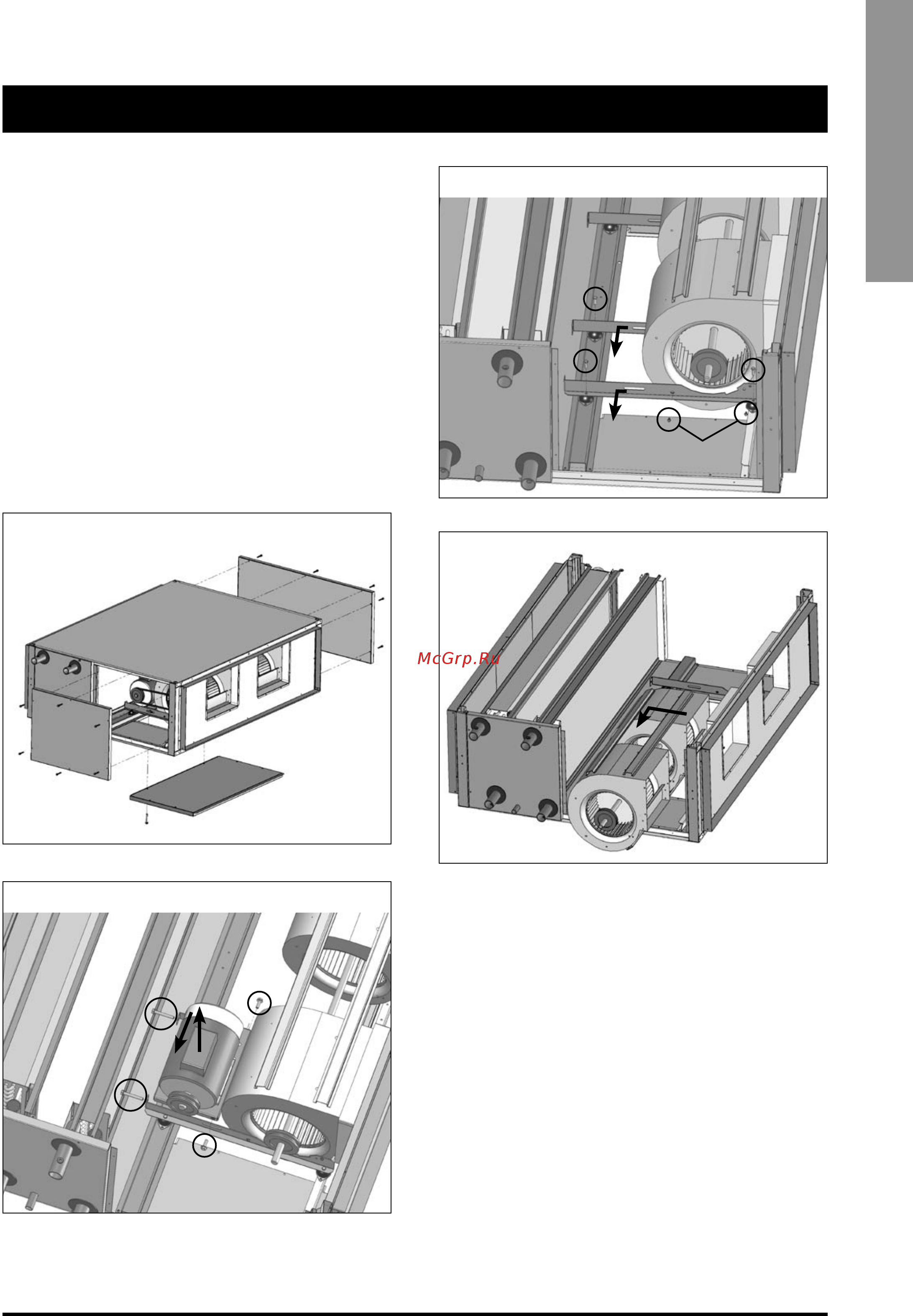 McGrp.Ru