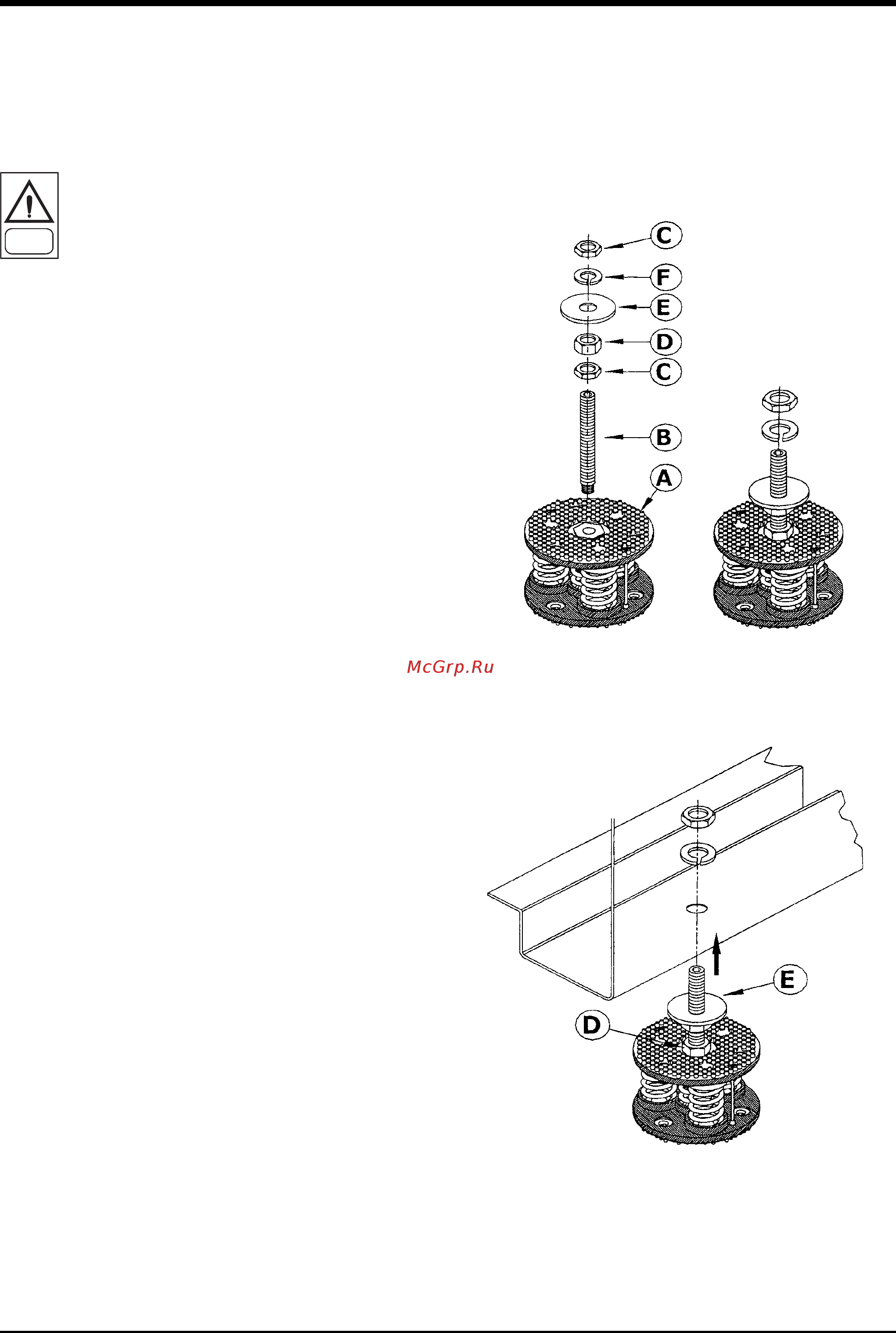 C
F
E
D
C
B
A

McGrp.Ru

E
D