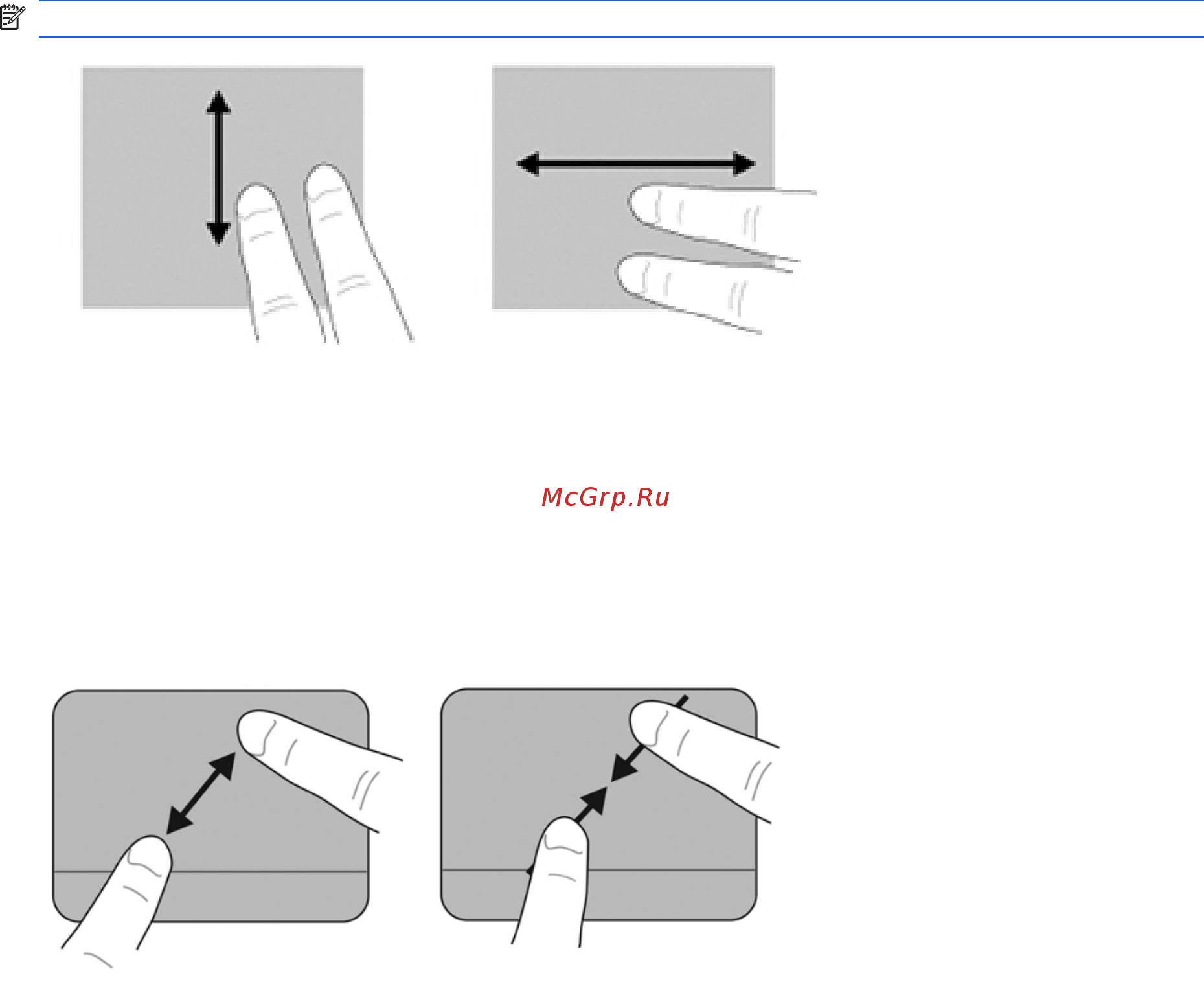 McGrp.Ru