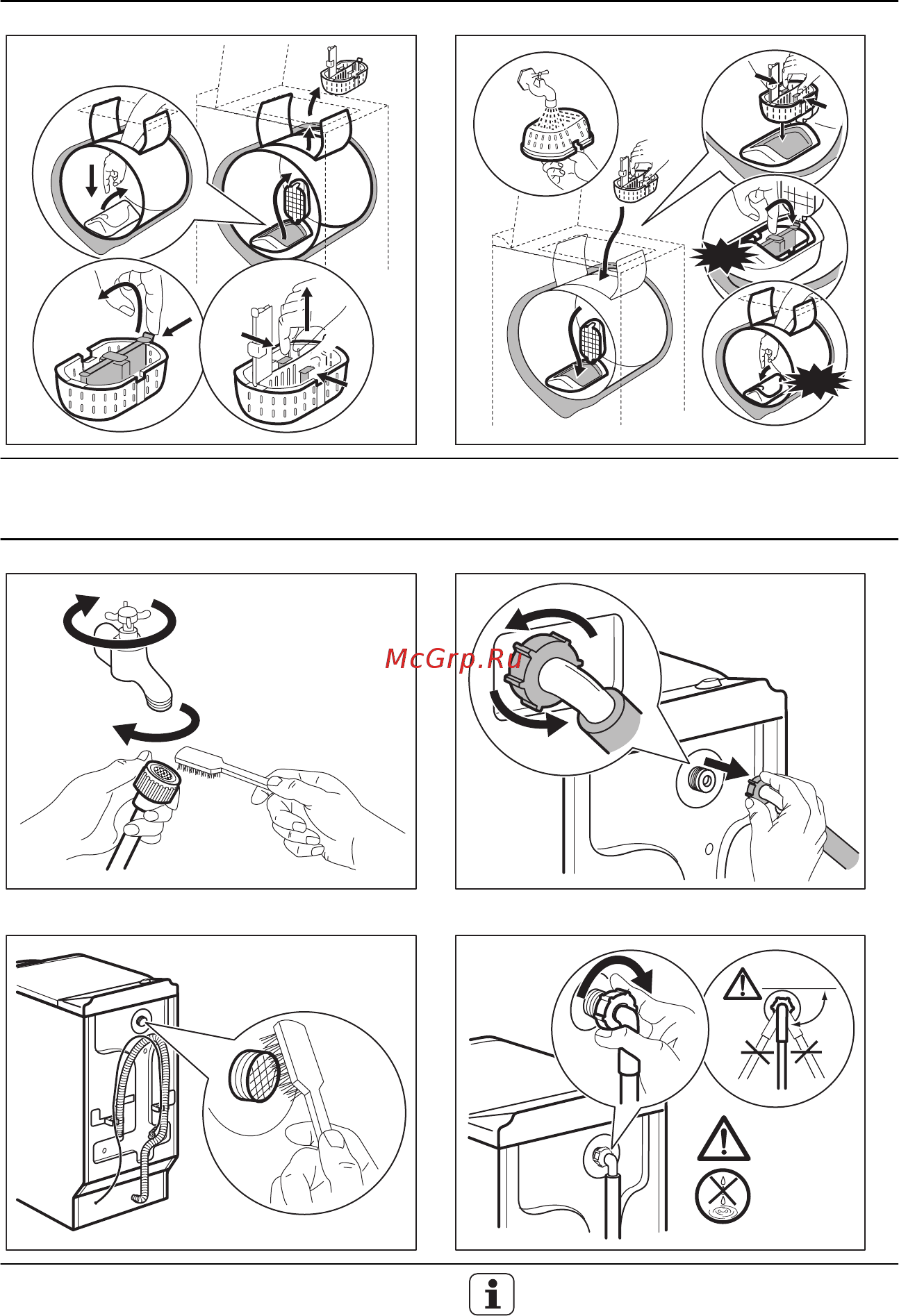 McGrp.Ru