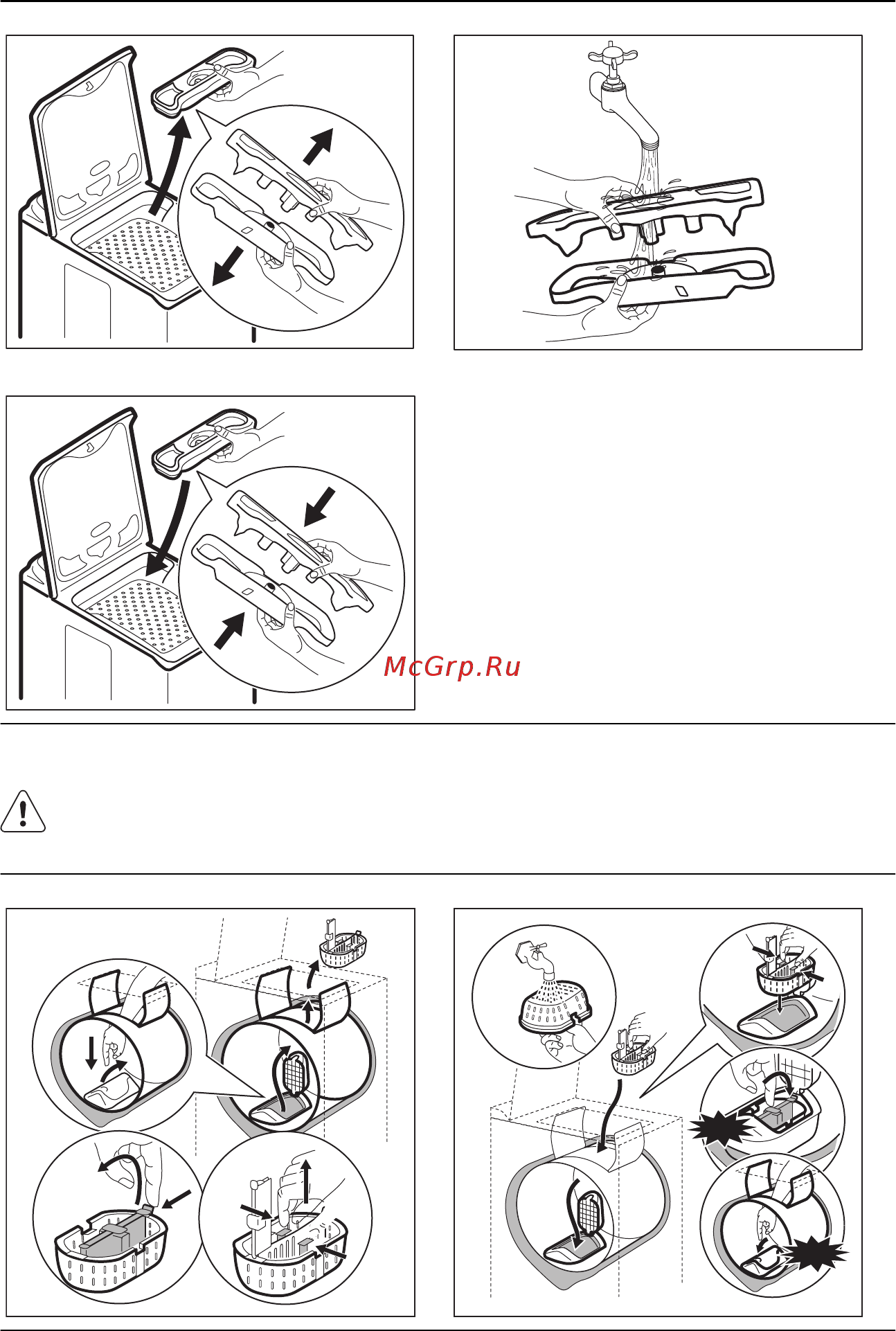 McGrp.Ru