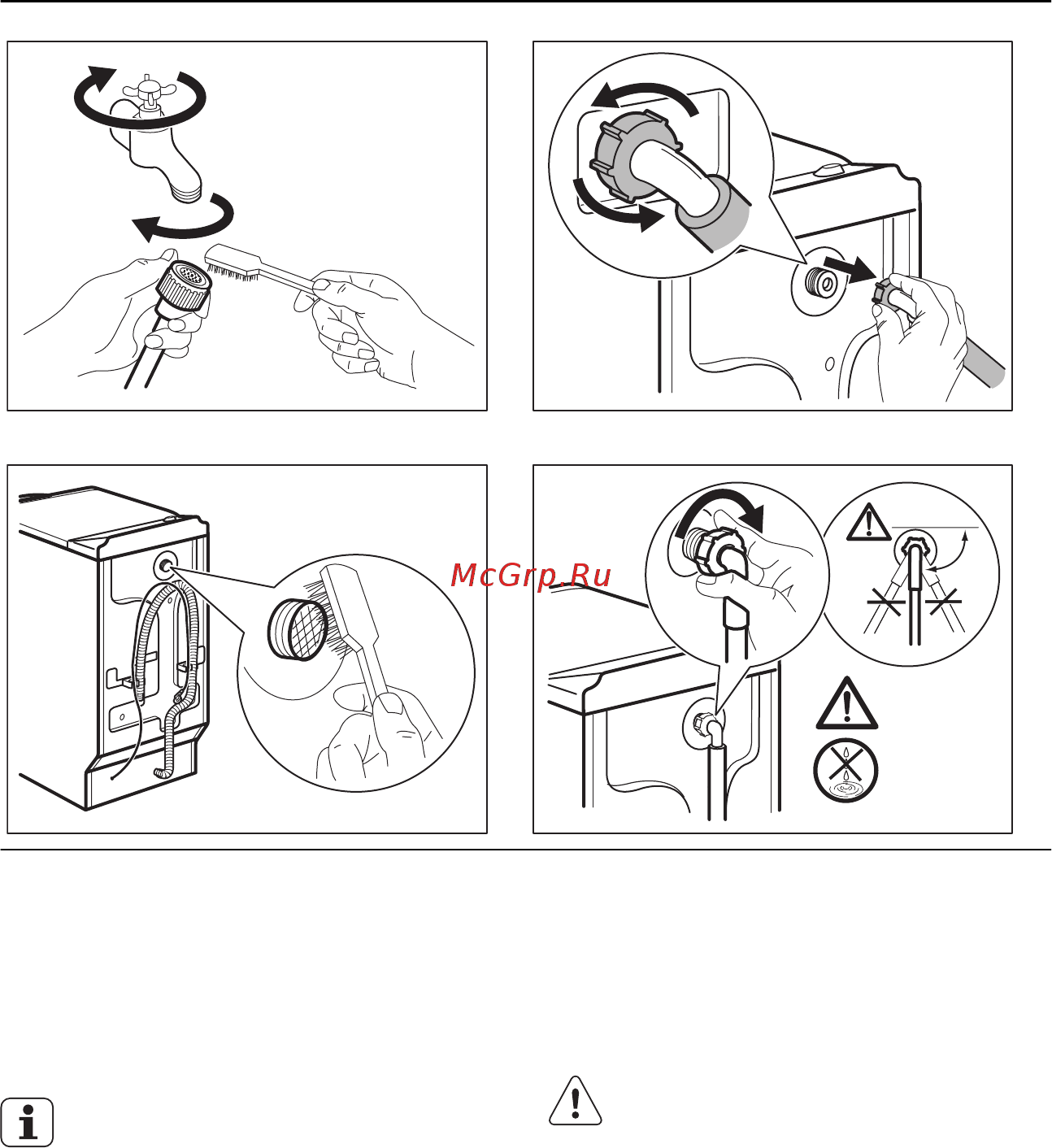 McGrp.Ru