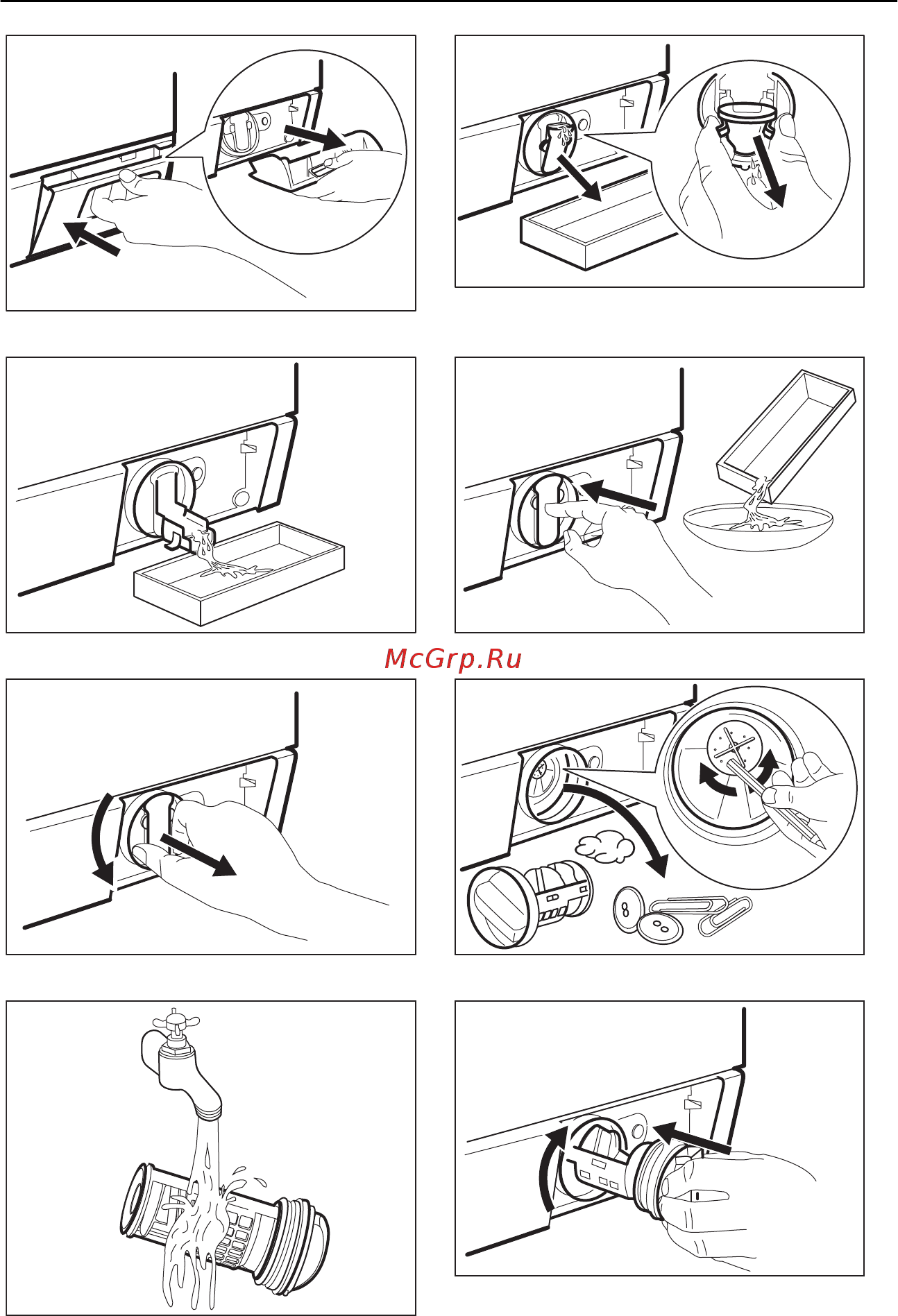 McGrp.Ru