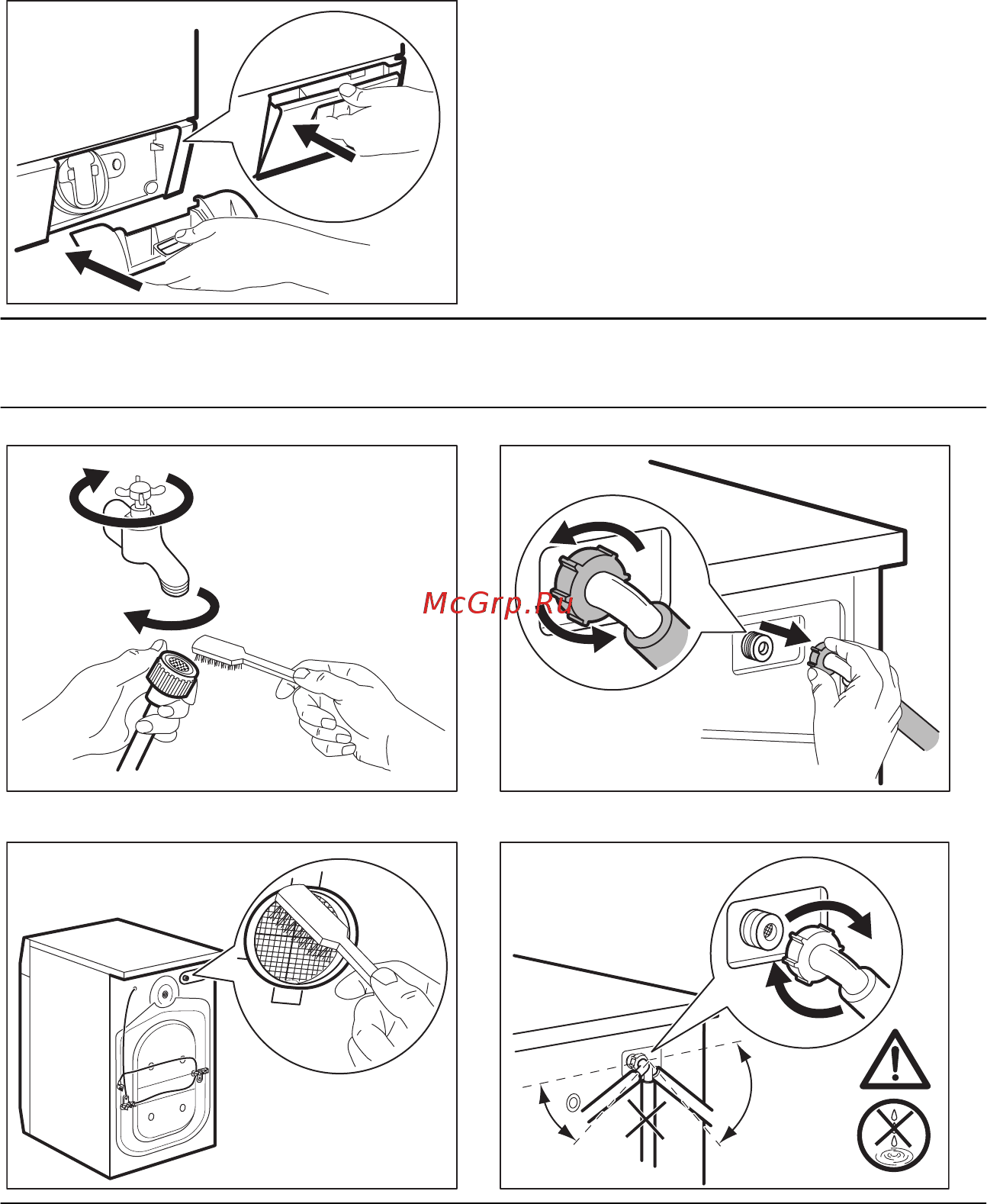 McGrp.Ru