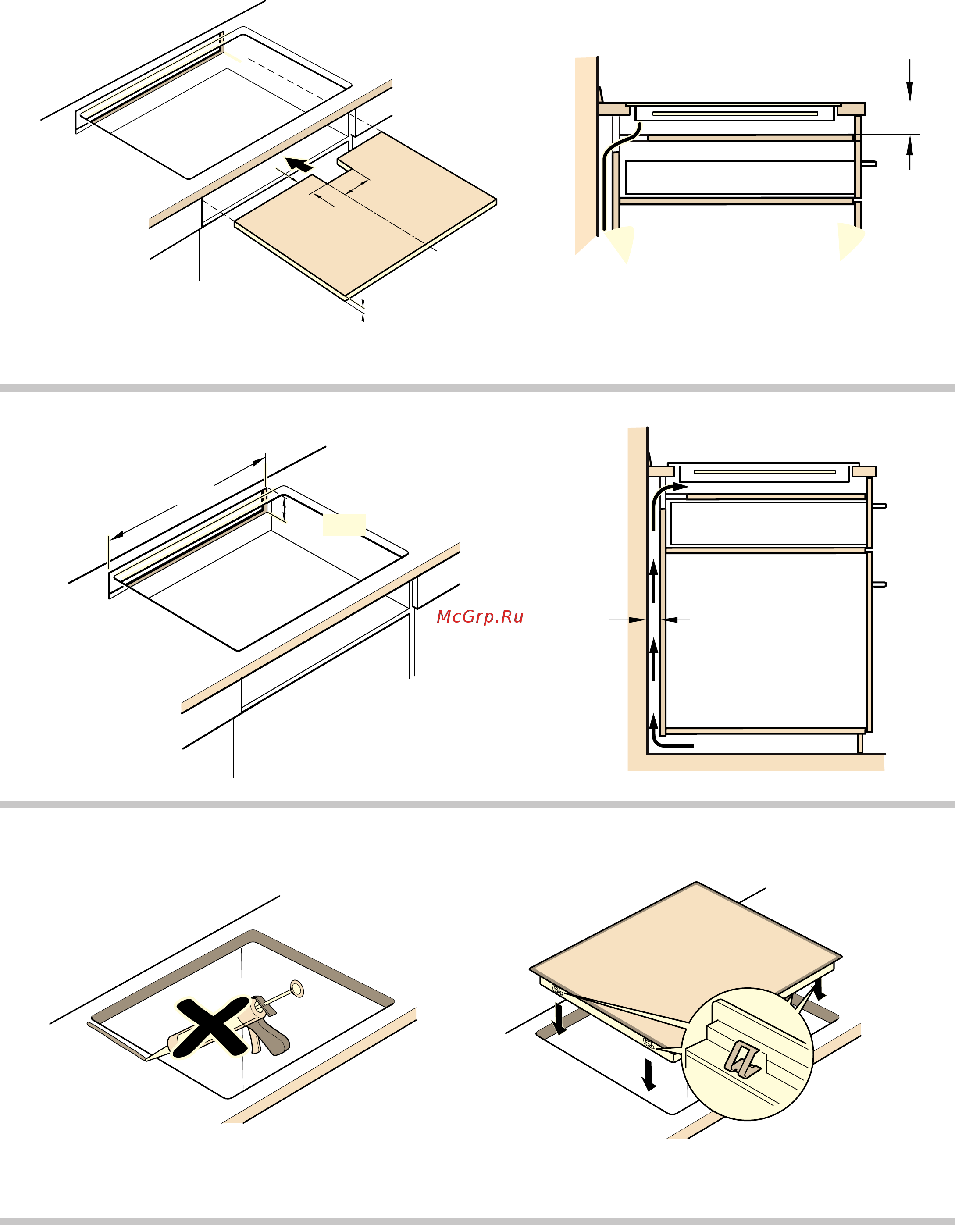 McGrp.Ru