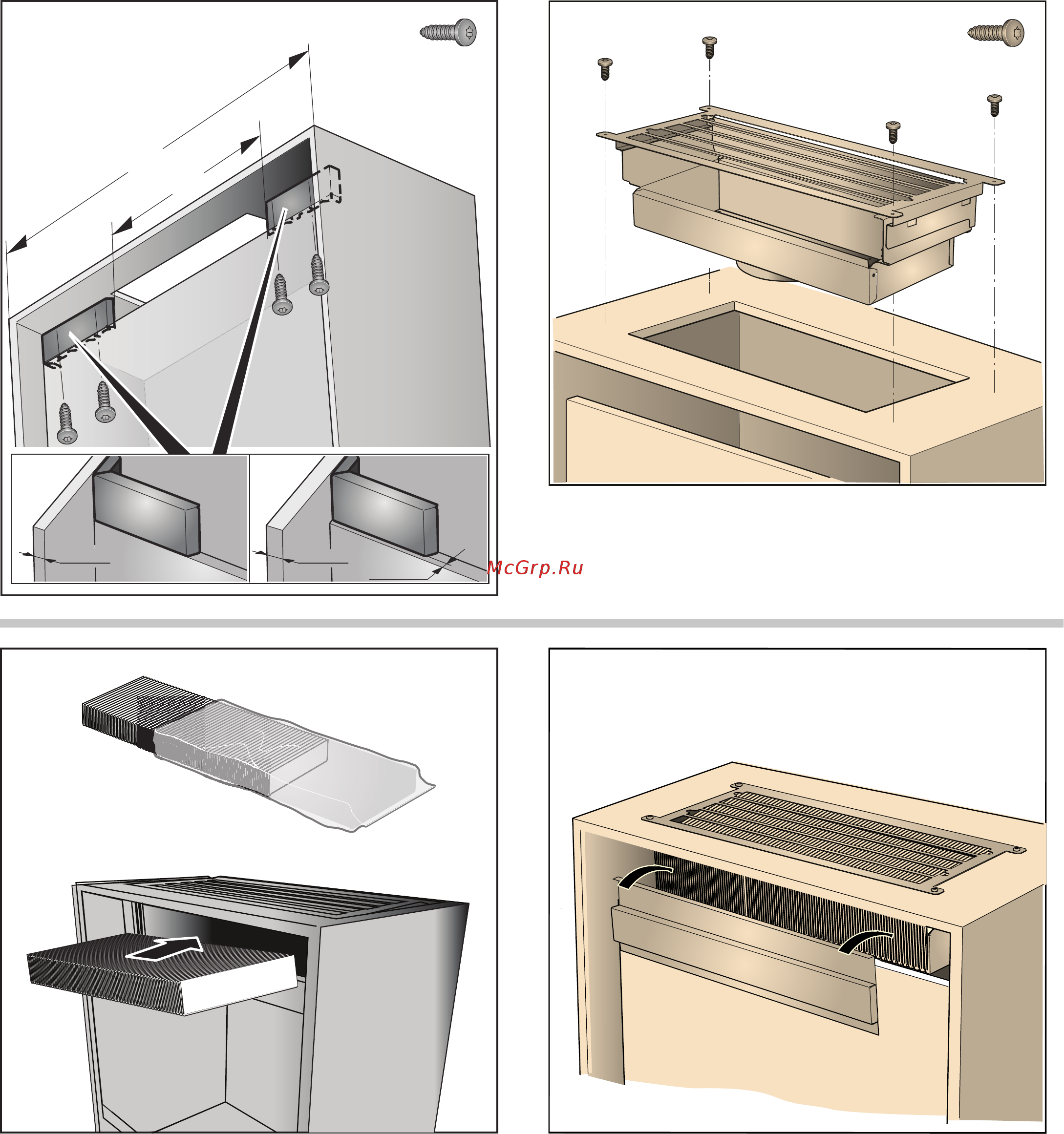 McGrp.Ru