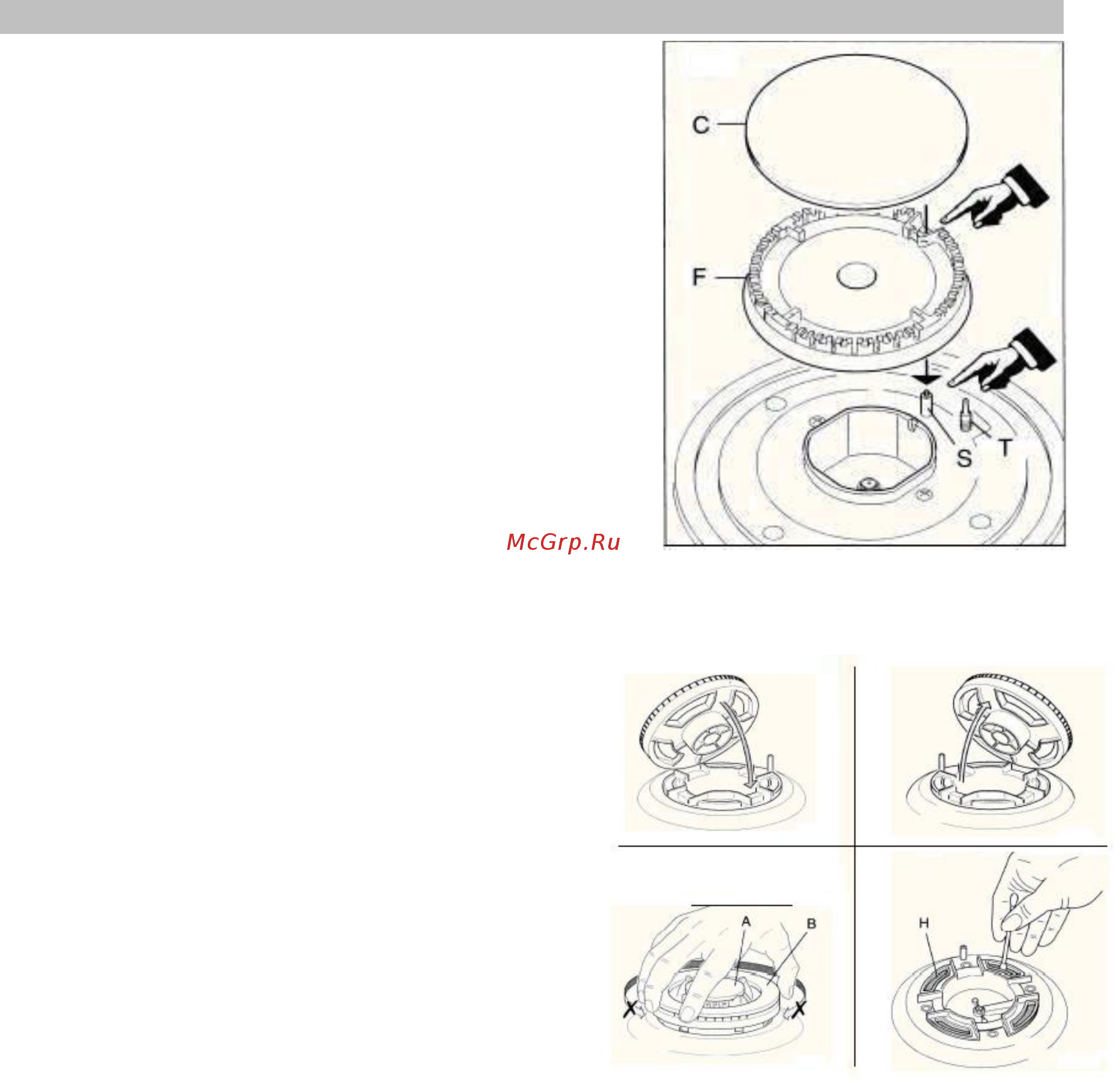 C
F
S
T
McGrp.Ru
A
B
H