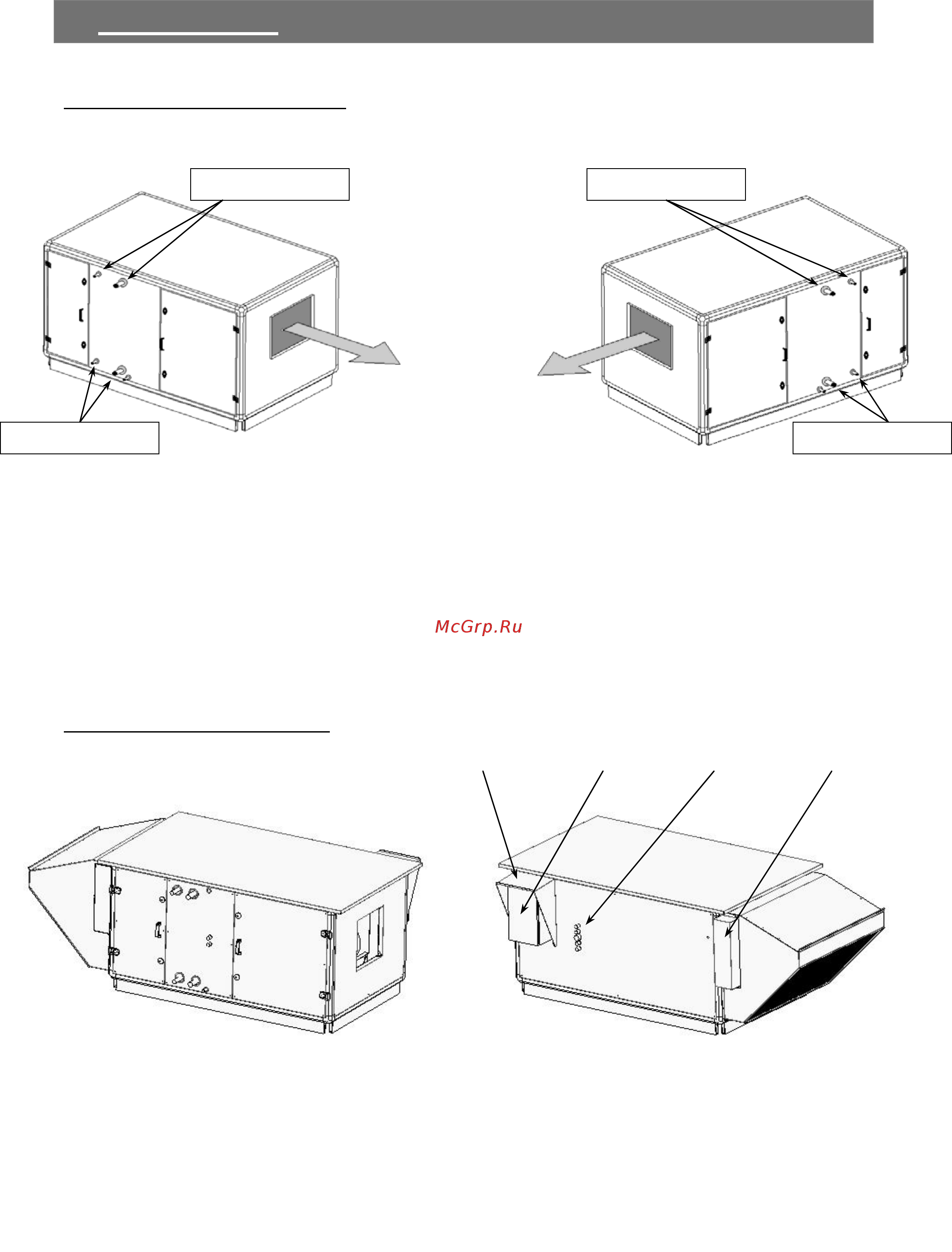 McGrp.Ru