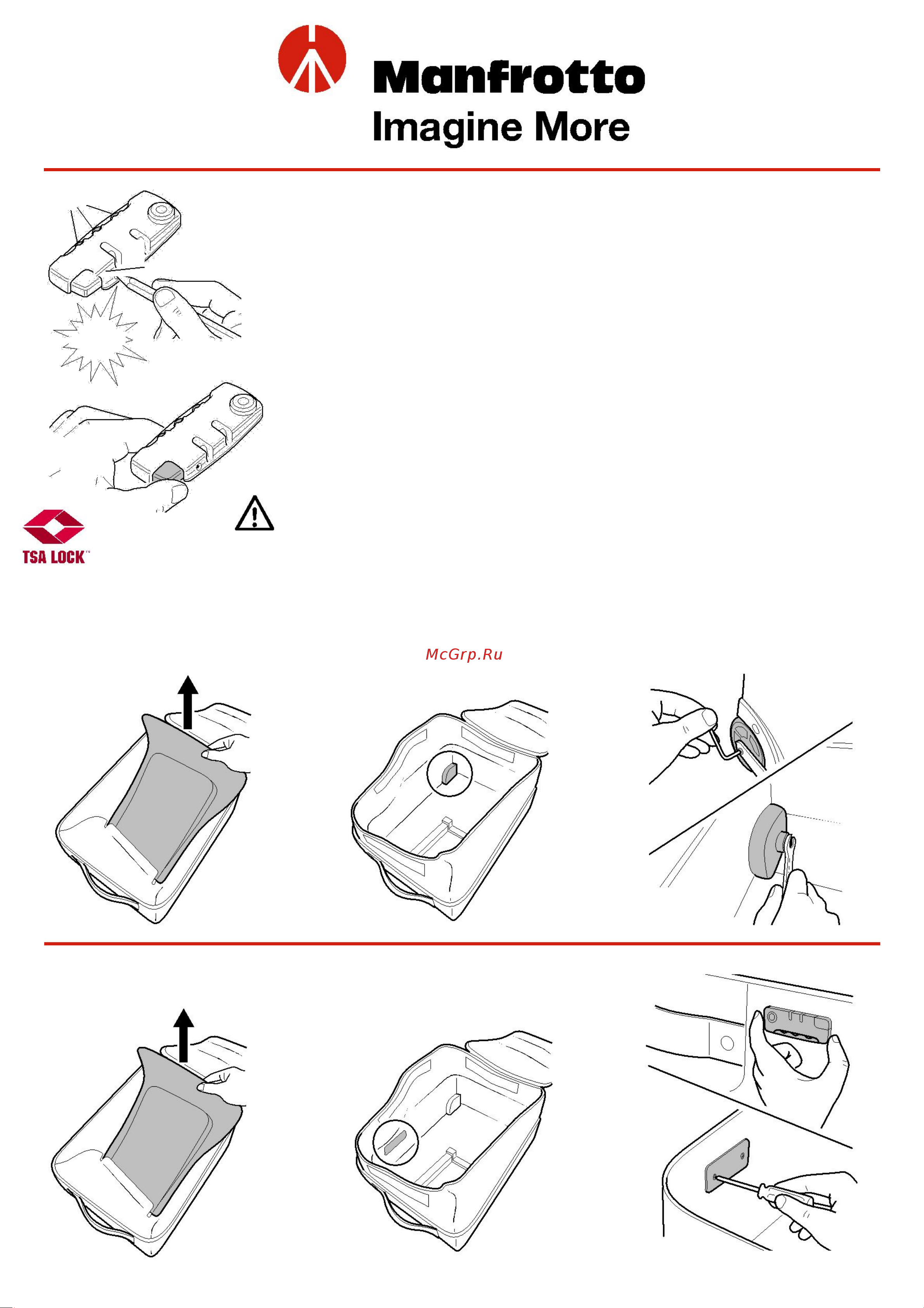 Manfrotto
Imagine More

TSA LOCK™

McGrp.Ru