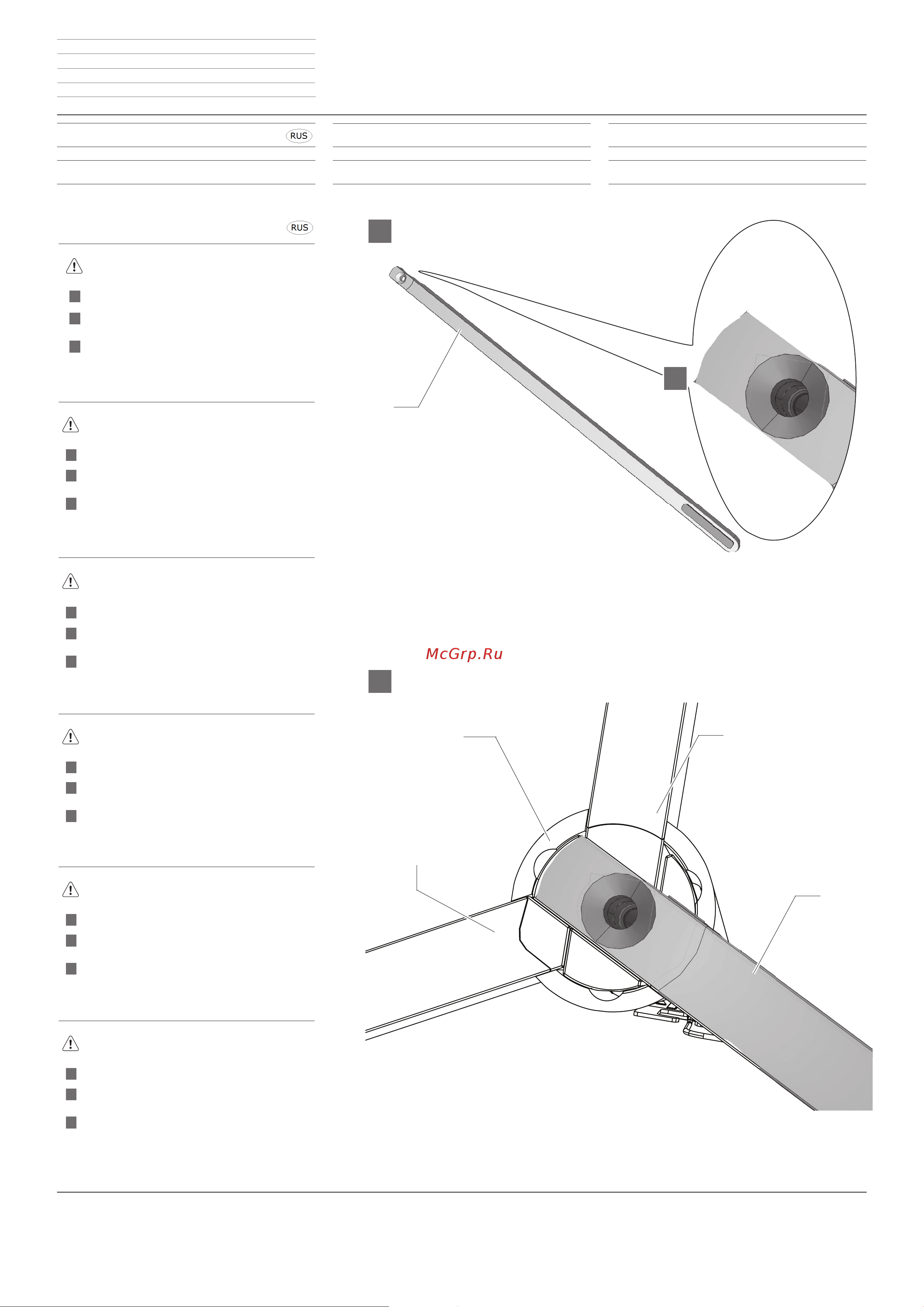 RUS

RUS

McGrp.Ru