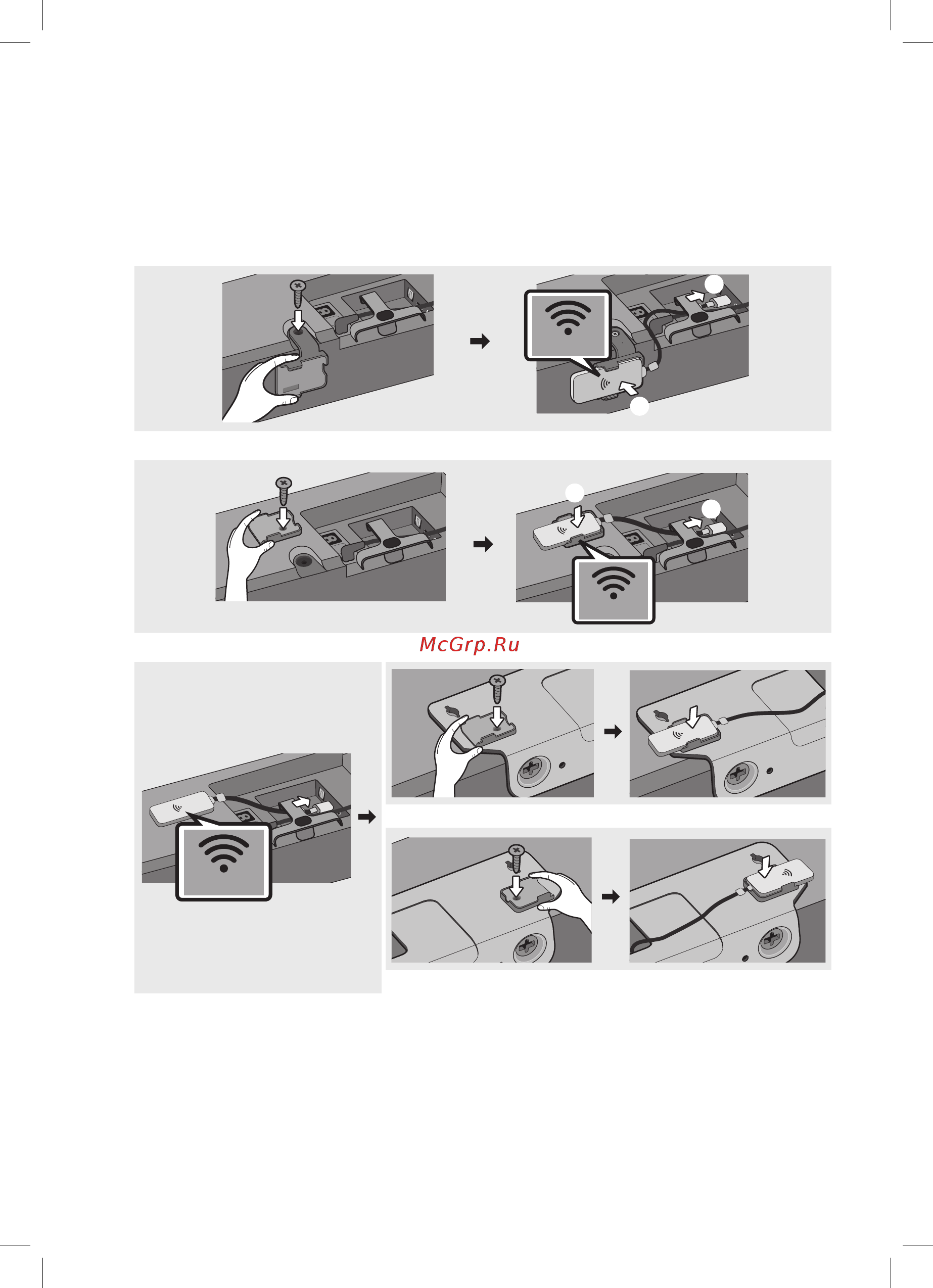 McGrp.Ru