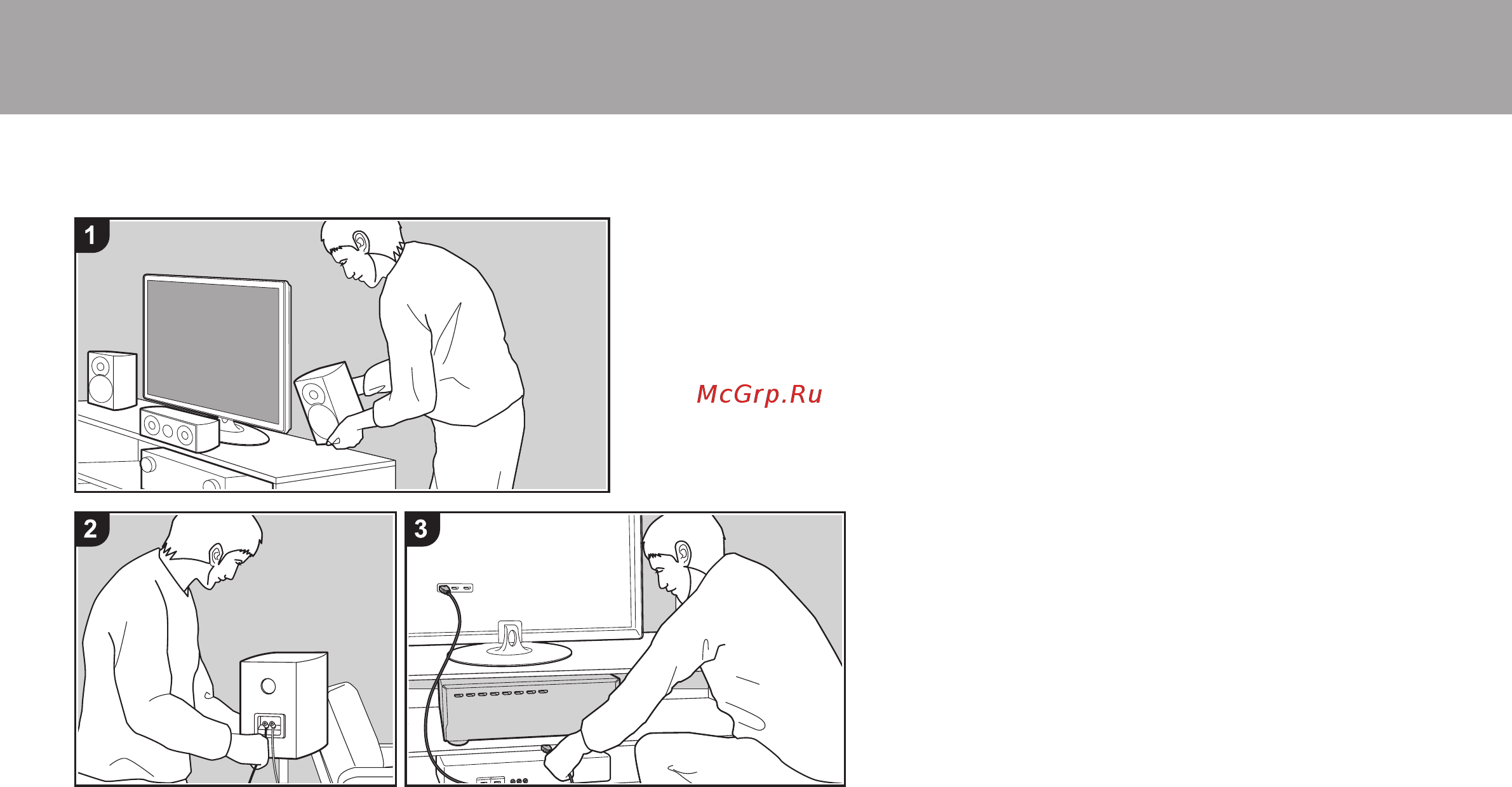 1

McGrp.Ru

2

3