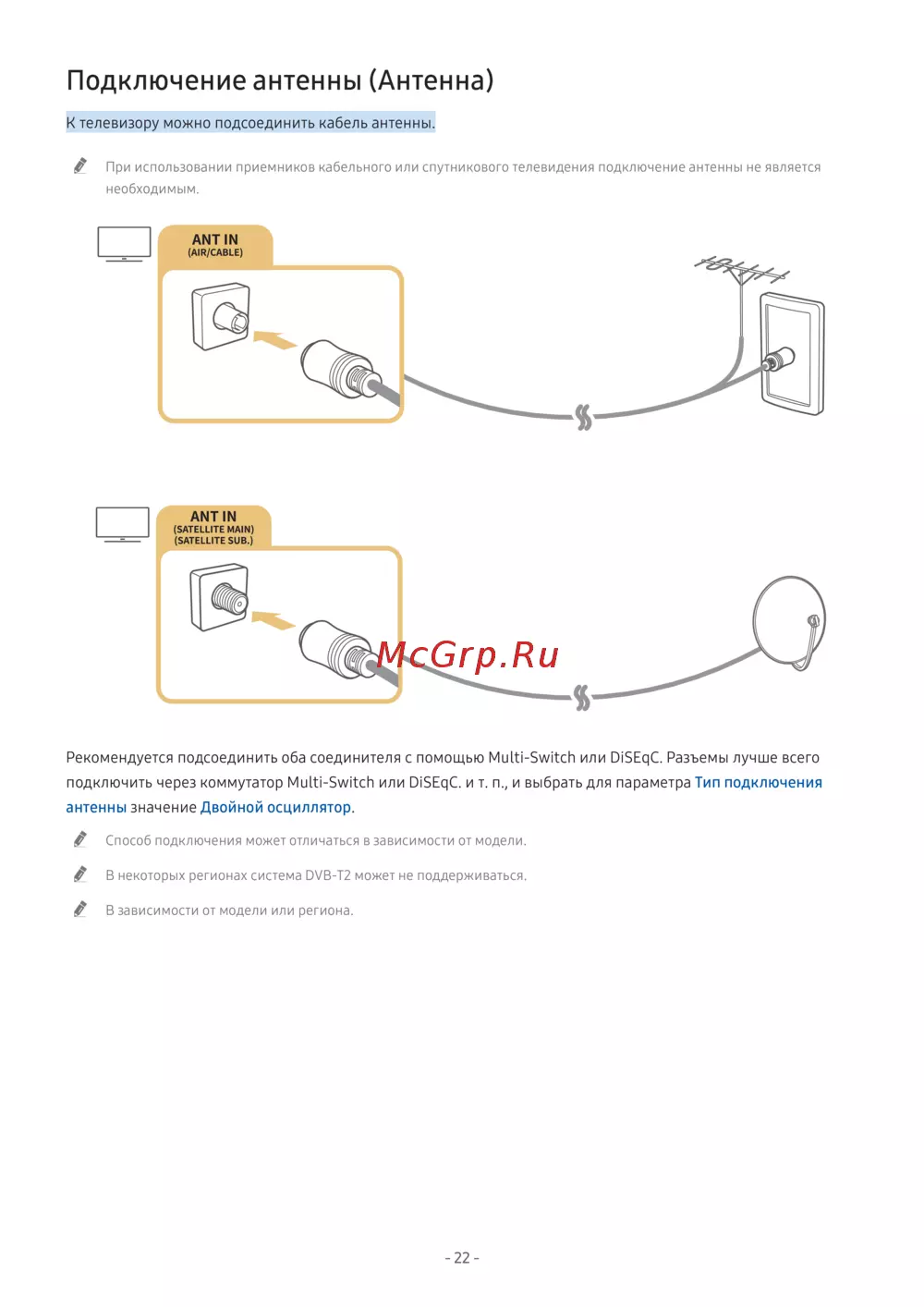 Подключение антенны (Антенна)

К телевизору можно подсоединить кабель антенны.

При использовании приемников кабельного или спутникового телевидения подключение антенны не является необходимым.

ANT IN
(AIR/CABLE)

ANT IN
(SATELLITE MAIN)
(SATELLITE SUB.)

McGrp.Ru

Рекомендуется подсоединить оба соединителя с помощью Multi-Switch или DiSEqC. Разъемы лучше всего подключить через коммутатор Multi-Switch или DiSEqC. и т. п., и выбрать для параметра Тип подключения антенны значение Двойной осциллятор.

Способ подключения может отличаться в зависимости от модели.

В некоторых регионах система DVB-T2 может не поддерживаться.

В зависимости от модели или региона.

- 22 -