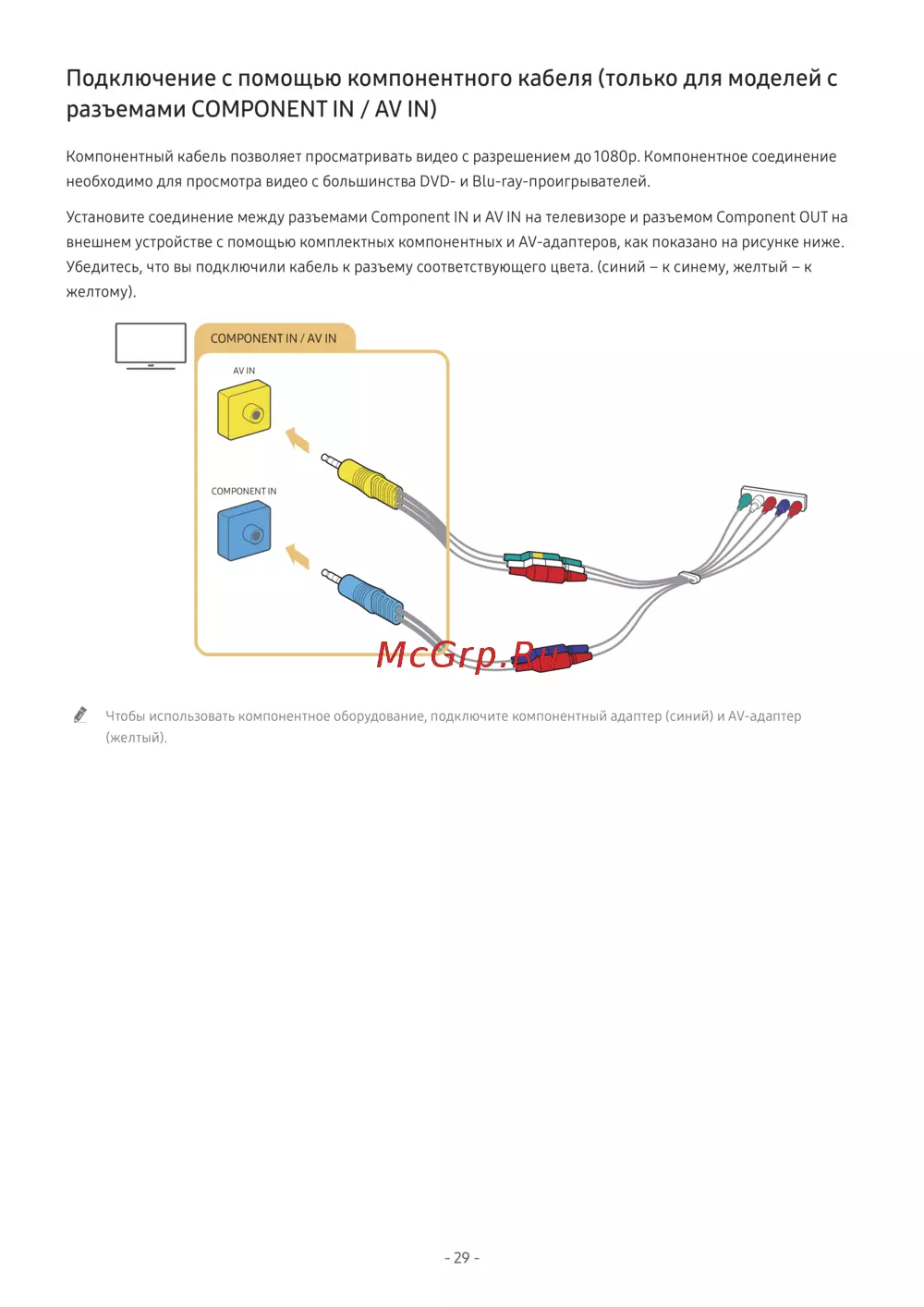 Подключение с помощью компонентного кабеля (только для моделей с разъемами COMPONENT IN / AV IN)

Компонентный кабель позволяет просматривать видео с разрешением до 1080p. Компонентное соединение необходимо для просмотра видео с большинства DVD- и Blu-ray-проигрывателей.

Установите соединение между разъемами Component IN и AV IN на телевизоре и разъемом Component OUT на внешнем устройстве с помощью комплектных компонентных и AV-адаптеров, как показано на рисунке ниже. Убедитесь, что вы подключили кабель к разъему соответствующего цвета. (синий – к синему, желтый – к желтому).

COMPONENT IN / AV IN

AV IN

COMPONENT IN

McGrp.Ru

Чтобы использовать компонентное оборудование, подключите компонентный адаптер (синий) и AV-адаптер (желтый).

- 29 -