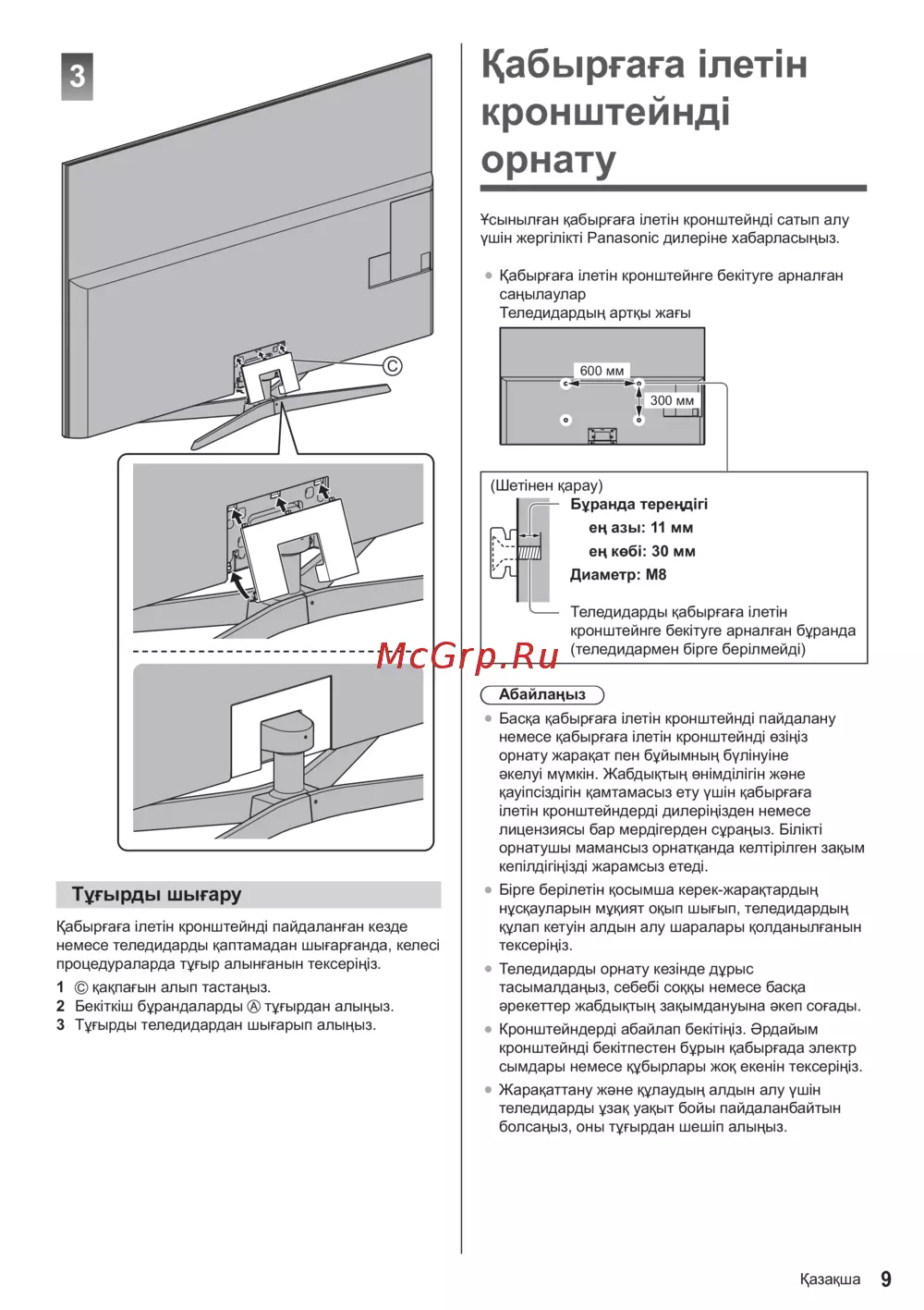 3

Ⓒ

McGrp.Ru

Тұғырды шығару

Қабырғаға ілетін кронштейнді пайдаланған кезде немесе теледидарды қаптамадан шығарғанда, келесі процедураларда тұғыр алынғанын тексеріңіз.

1 Ⓒ қақпағын алып тастаңыз.
2 Бекіткіш бұрандаларды Ⓐ тұғырдан алыңыз.
3 Тұғырды теледидардан шығарып алыңыз.

Қабырғаға ілетін кронштейнді орнату

Ұсынылған қабырғаға ілетін кронштейнді сатып алу үшін жергілікті Panasonic дилеріне хабарласыңыз.

● Қабырғаға ілетін кронштейнге бекітуге арналған саңылаулар
Теледидардың артқы жағы

600 мм
300 мм

(Шетінен қарау)
Бұранда тереңдігі
ең азы: 11 мм
ең көбі: 30 мм
Диаметр: M8

Теледидарды қабырғаға ілетін кронштейнге бекітуге арналған бұранда (теледидармен бірге берілмейді)

Абайлаңыз

● Басқа қабырғаға ілетін кронштейнді пайдалану немесе қабырғаға ілетін кронштейнді өзіңіз орнату жарақат пен бұйымның бүлінуіне әкелуі мүмкін. Жабдықтың өнімділігін және қауіпсіздігін қамтамасыз ету үшін қабырғаға ілетін кронштейндерді дилеріңізден немесе лицензиясы бар мердігерден сұраңыз. Білікті орнатушы мамансыз орнатқанда келтірілген зақым кепілдігіңізді жарамсыз етеді.
● Бірге берілетін қосымша керек-жарақтардың нұсқауларын мұқият оқып шығып, теледидардың құлап кетуін алдын алу шаралары қолданылғанын тексеріңіз.
● Теледидарды орнату кезінде дұрыс тасымалдаңыз, себебі соққы немесе басқа әрекеттер жабдықтың зақымдануына әкеп соғады.
● Кронштейндерді абайлап бекітіңіз. Әрдайым кронштейнді бекітпестен бұрын қабырғада электр сымдары немесе құбырлары жоқ екенін тексеріңіз.
● Жарақаттану және құлаудың алдын алу үшін теледидарды ұзақ уақыт бойы пайдаланбайтын болсаңыз, оны тұғырдан шешіп алыңыз.

Қазақша 9