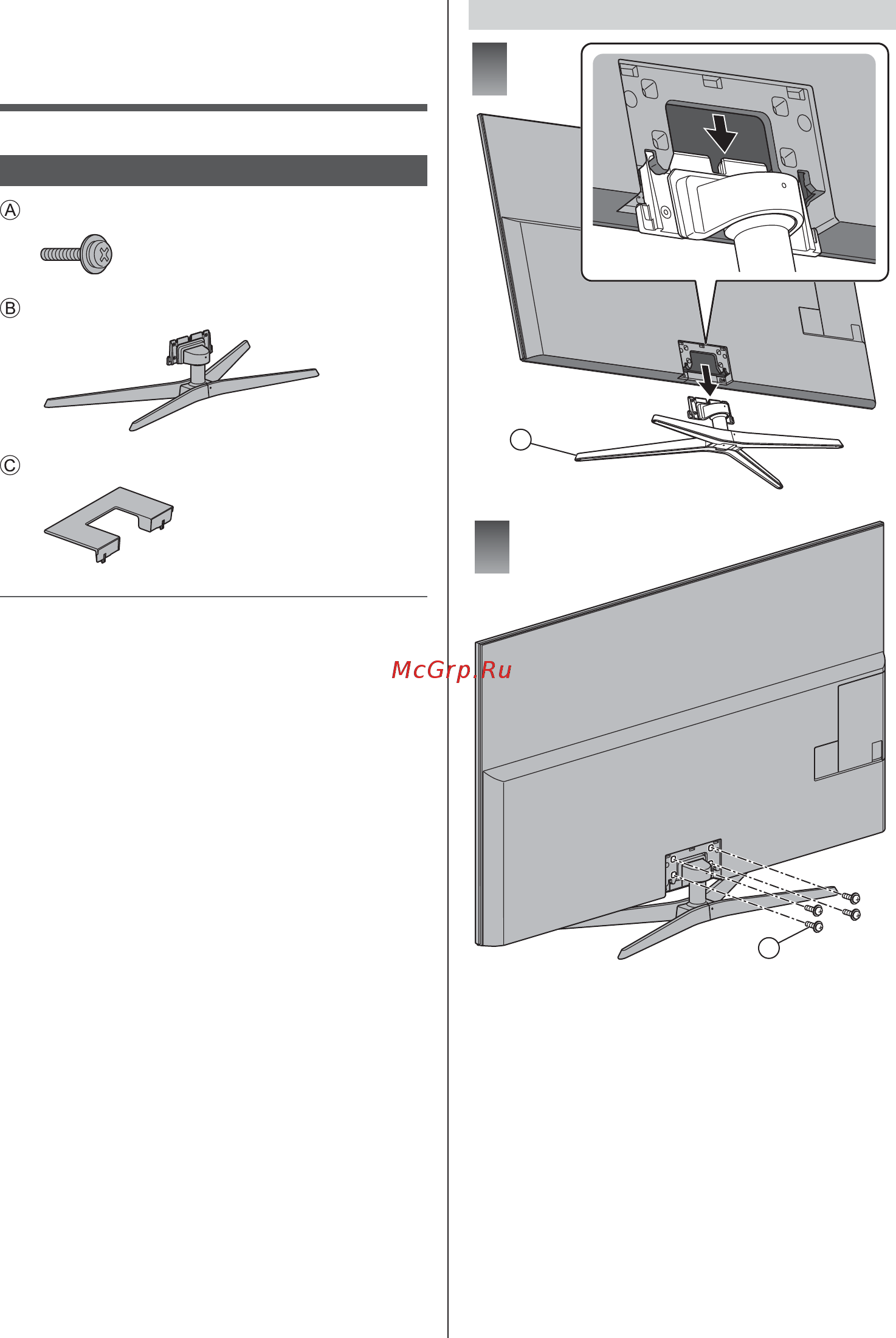 Ⓐ

Ⓑ

Ⓒ

McGrp.Ru