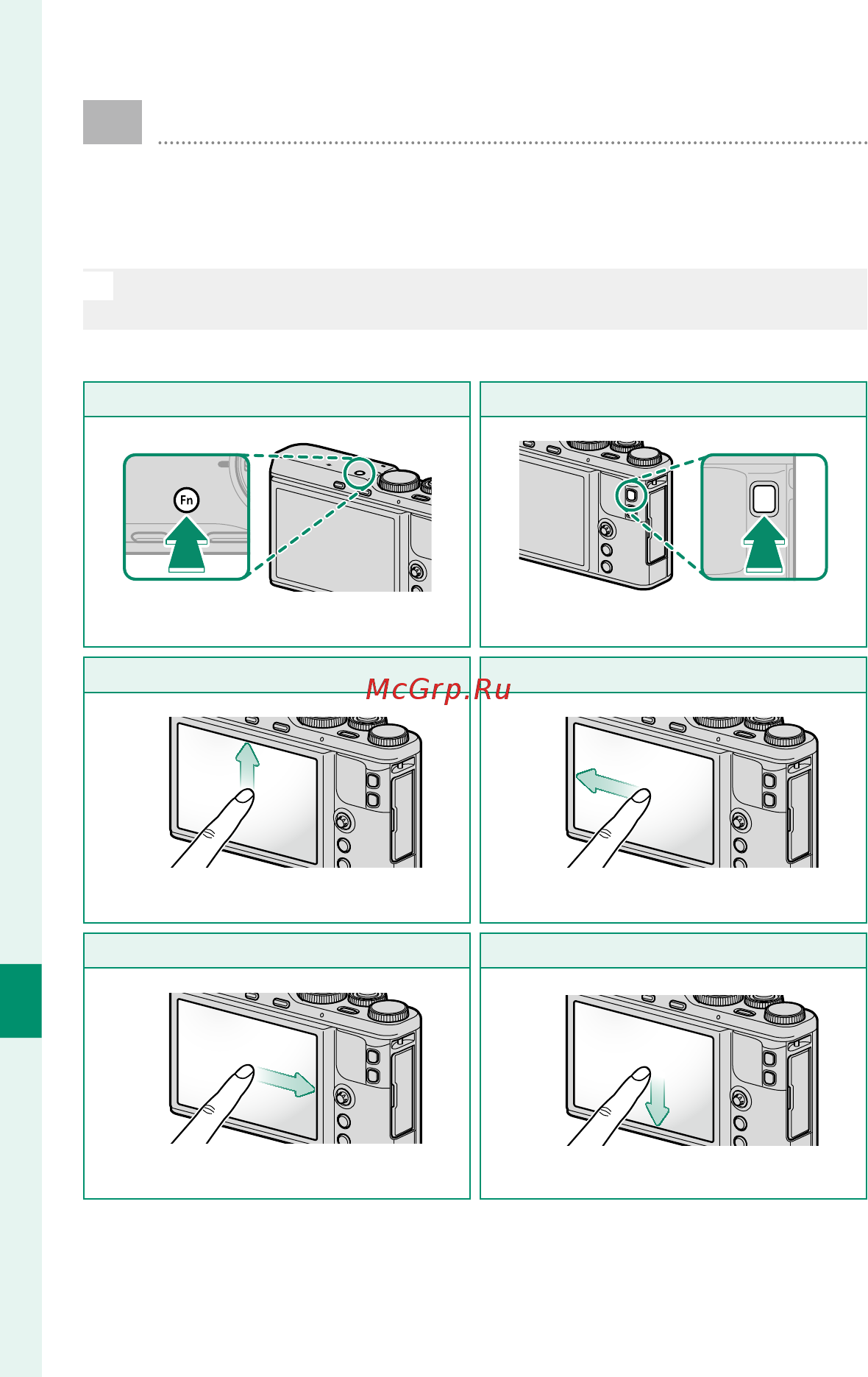 Fn

McGrp.Ru